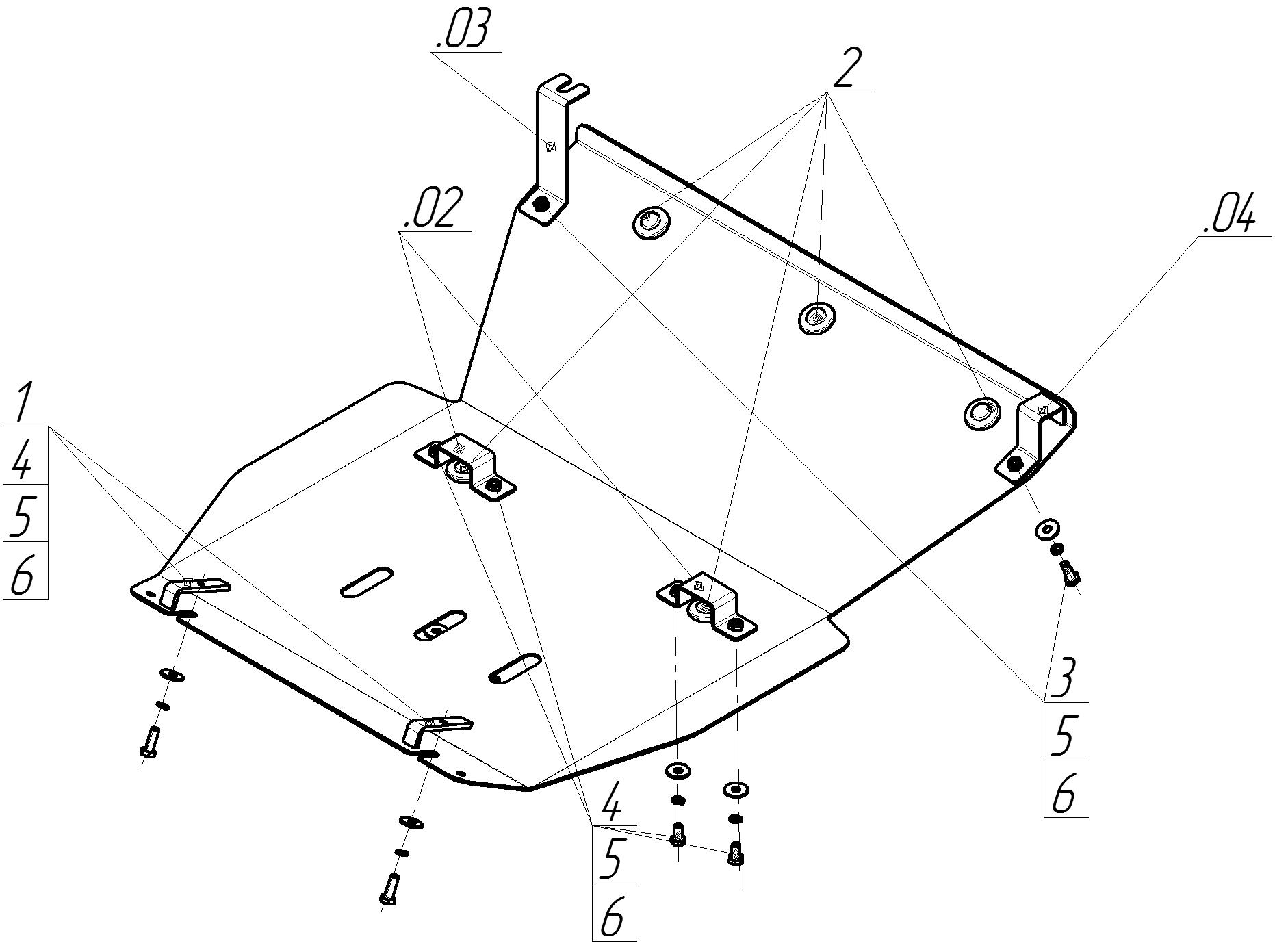 .03

2

.02

.04

1
4
5
6

3
5
6

4
5
6