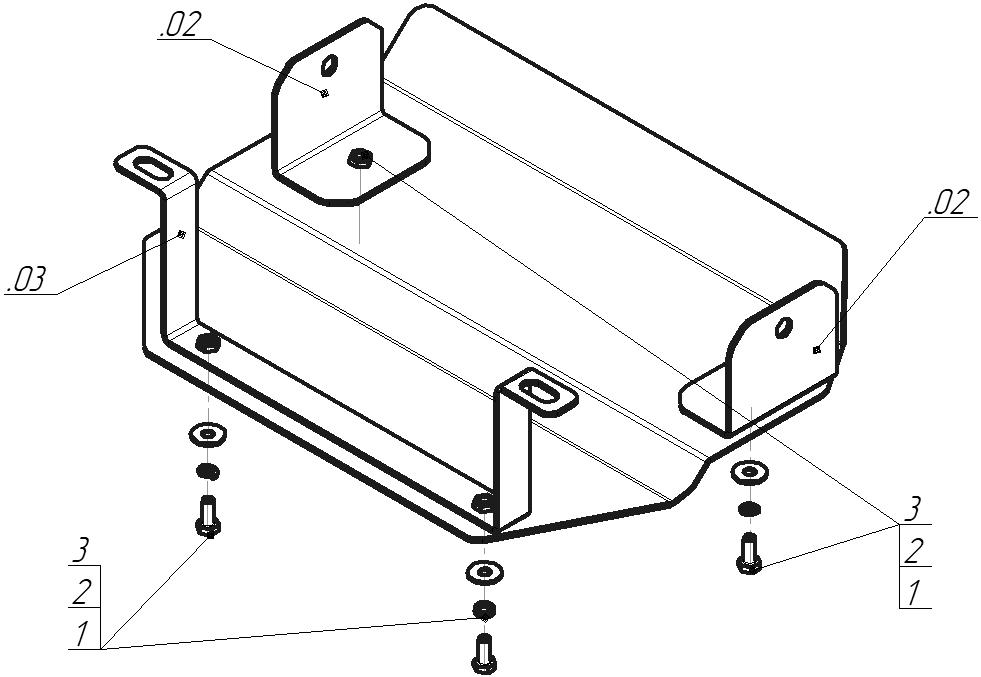 .02

.02

.03

3
2
1

3
2
1