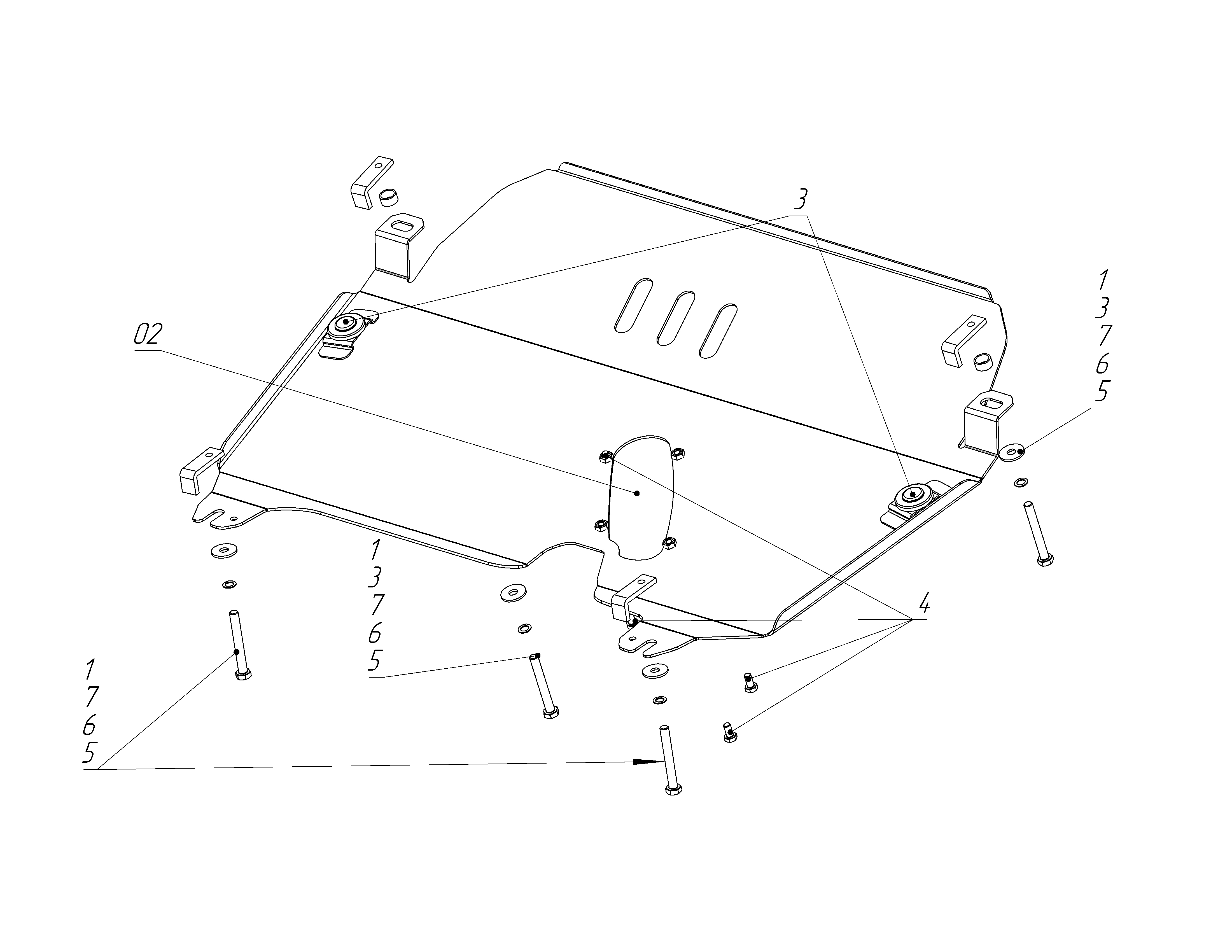 3

1
3
7
6
5

02

1
3
7
6
5

4

1
7
6
5