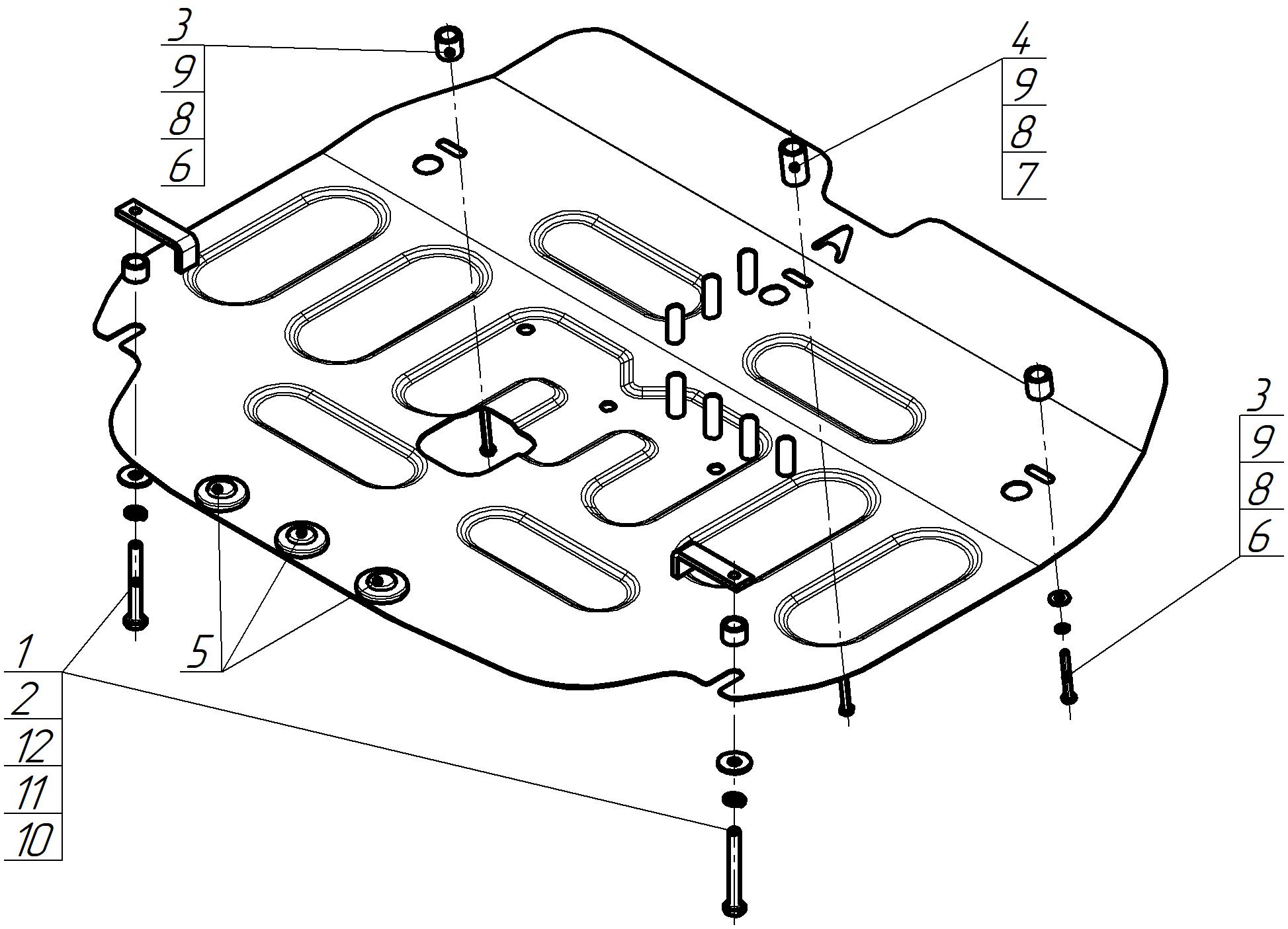 3
9
8
6

4
9
8
7

A

3
9
8
6

5

1
2
12
11
10