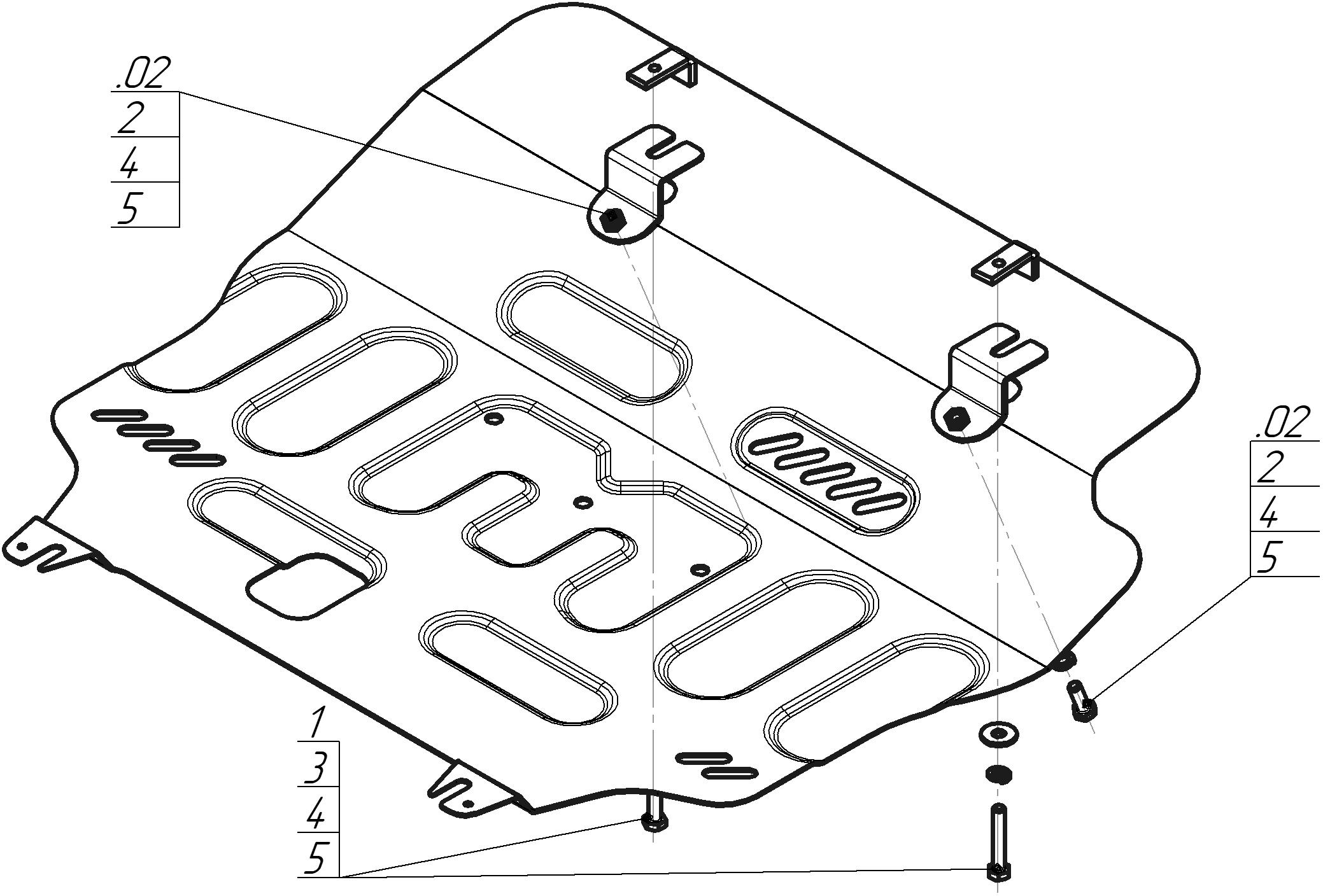 .02
2
4
5

.02
2
4
5

1
3
4
5