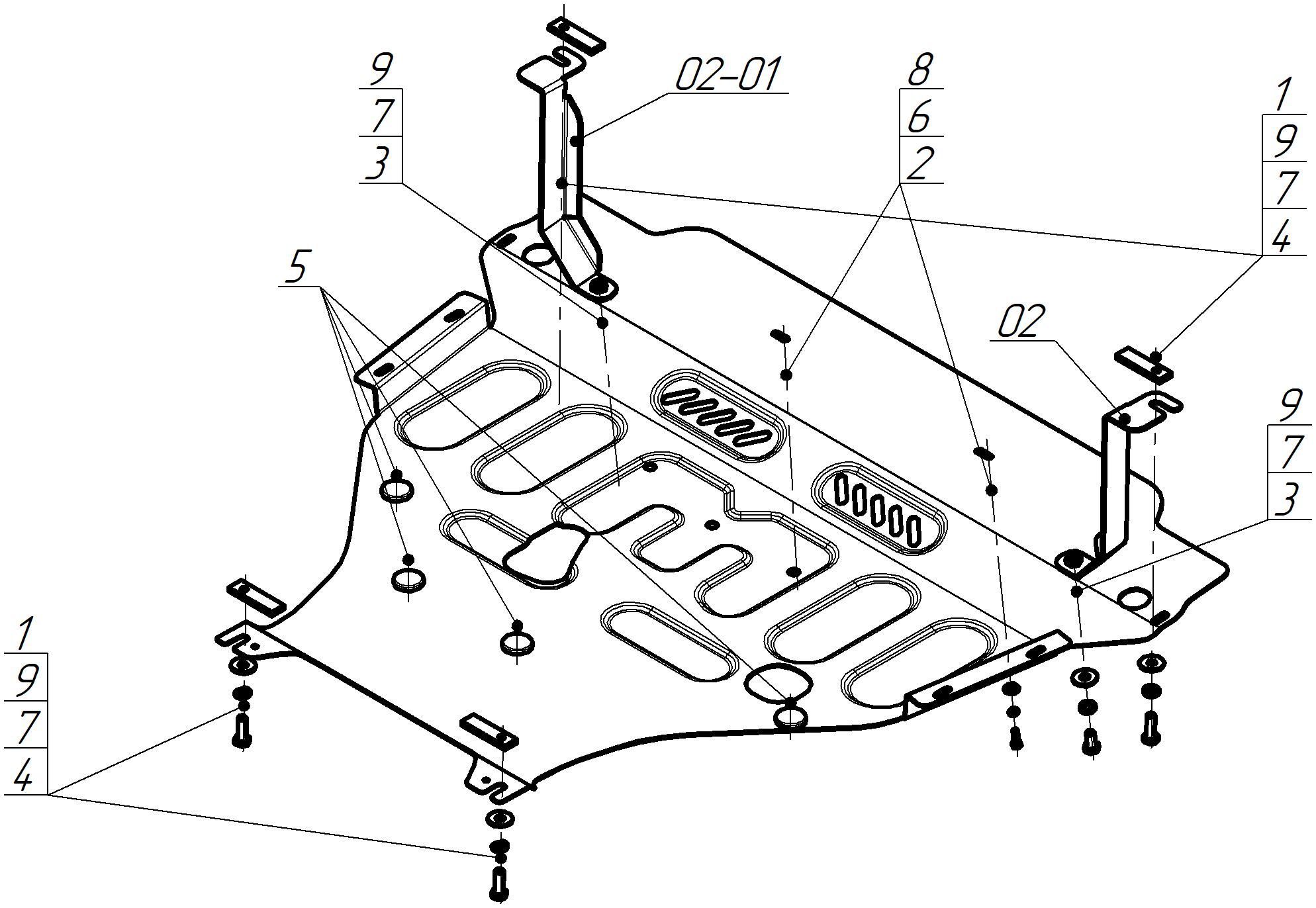 9
7
3

02-01

8
6
2

1
9
7
4

5

02

9
7
3

1
9
7
4