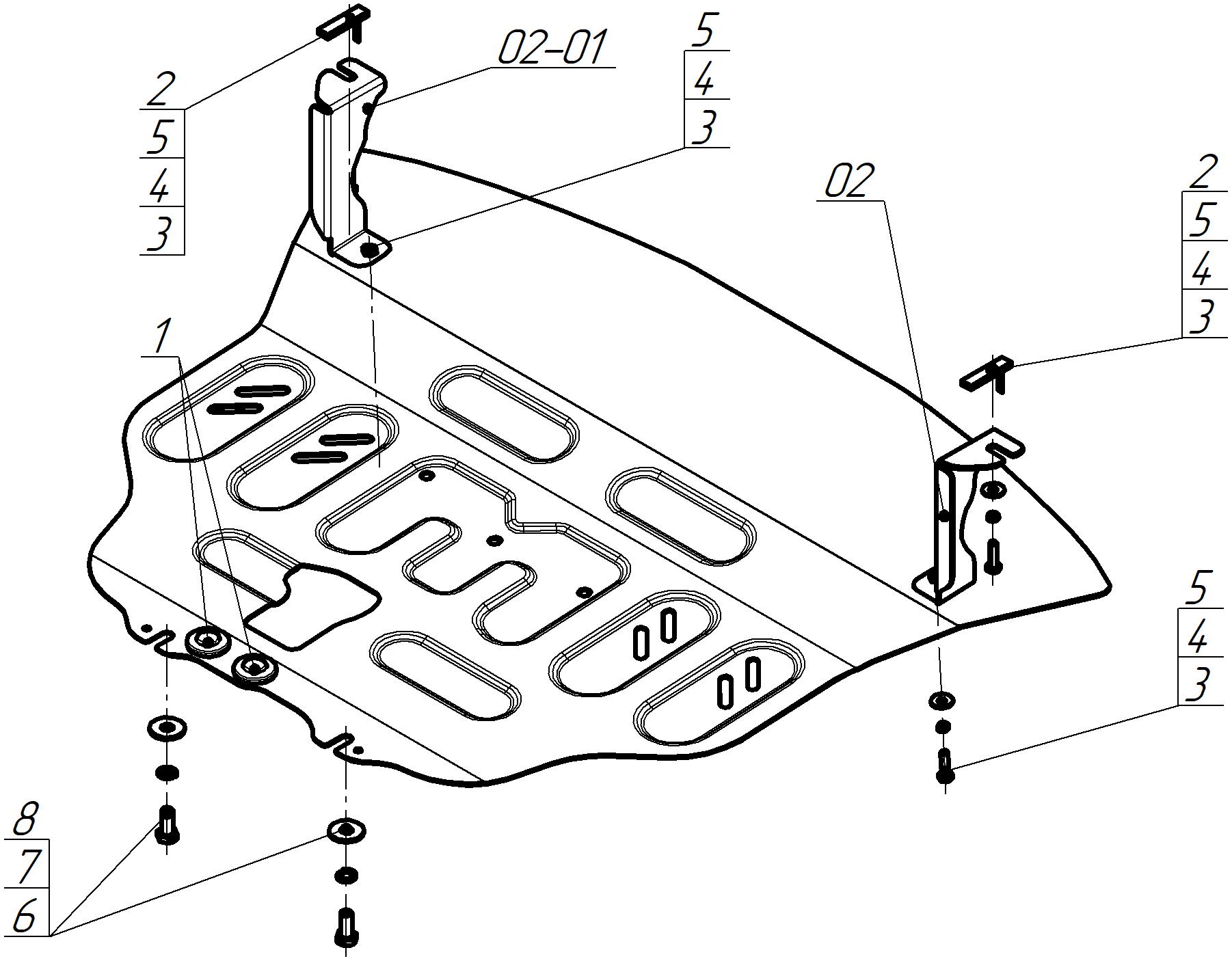 2
5
4
3

02-01

5
4
3

02

2
5
4
3

1

5
4
3

8
7
6