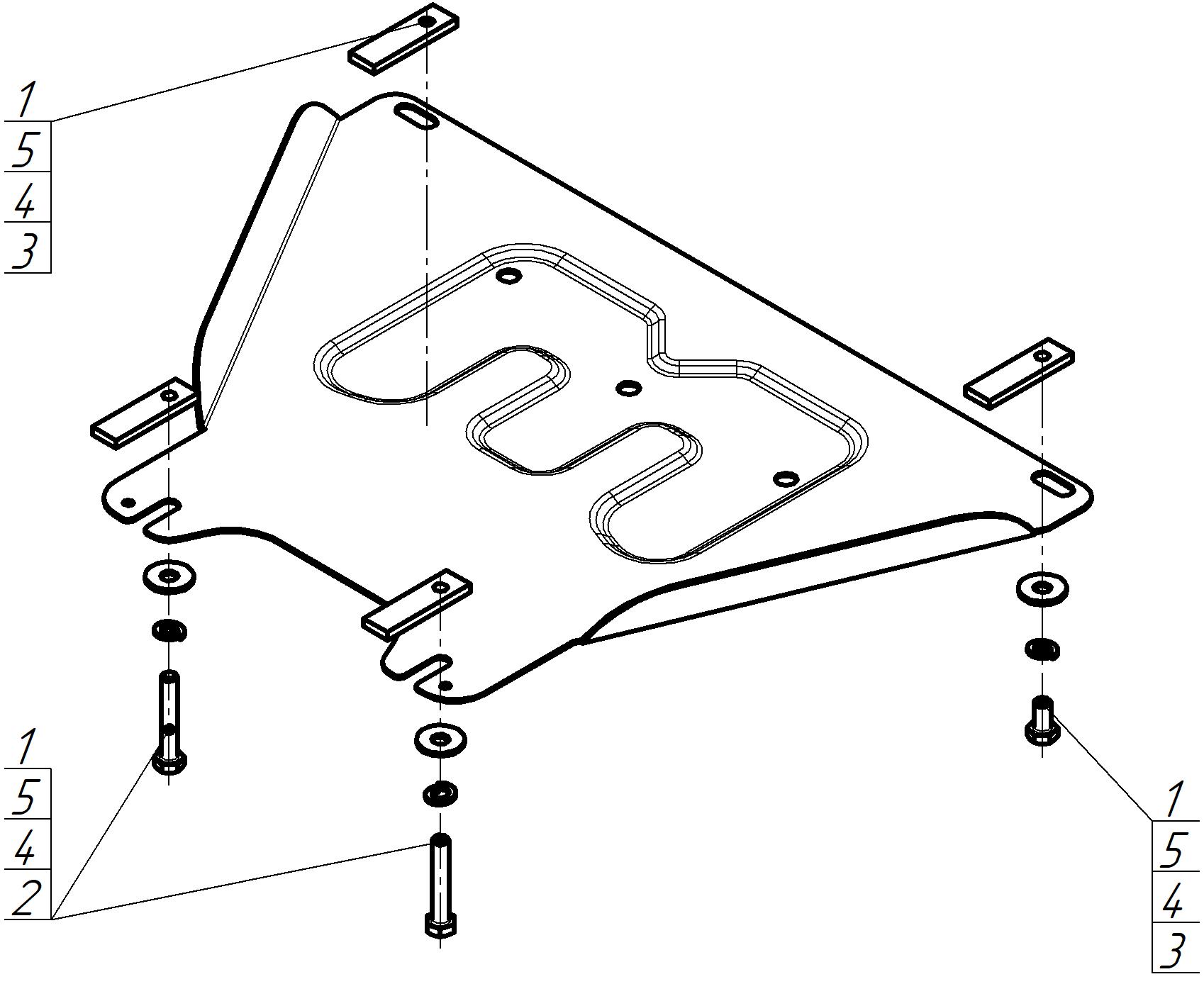 1
5
4
3

1
5
4
2

1
5
4
3