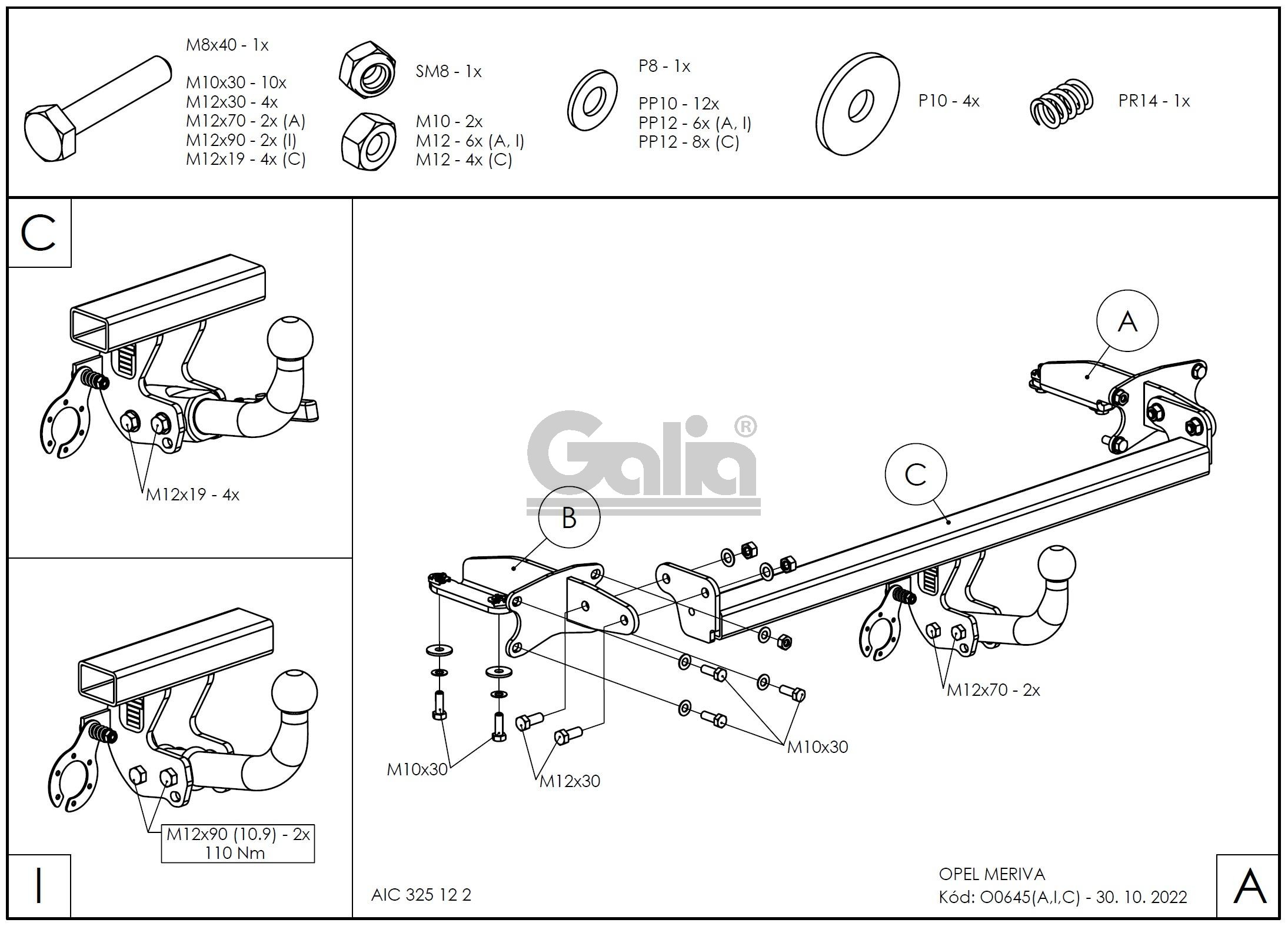 M8x40 - 1x

M10x30 - 10x
M12x30 - 4x
M12x70 - 2x (A)
M12x90 - 2x (I)
M12x19 - 4x (C)

SM8 - 1x

M10 - 2x
M12 - 6x (A, I)
M12 - 4x (C)

P8 - 1x

PP10 - 12x
PP12 - 6x (A, I)
PP12 - 8x (C)

P10 - 4x

PR14 - 1x

C

M12x19 - 4x

M12x90 (10.9) - 2x
110 Nm

I

Galia®

A

C

B

M12x70 - 2x

M10x30

M10x30

M12x30

AIC 325 12 2

OPEL MERIVA
Kód: O0645(A,I,C) - 30. 10. 2022

A