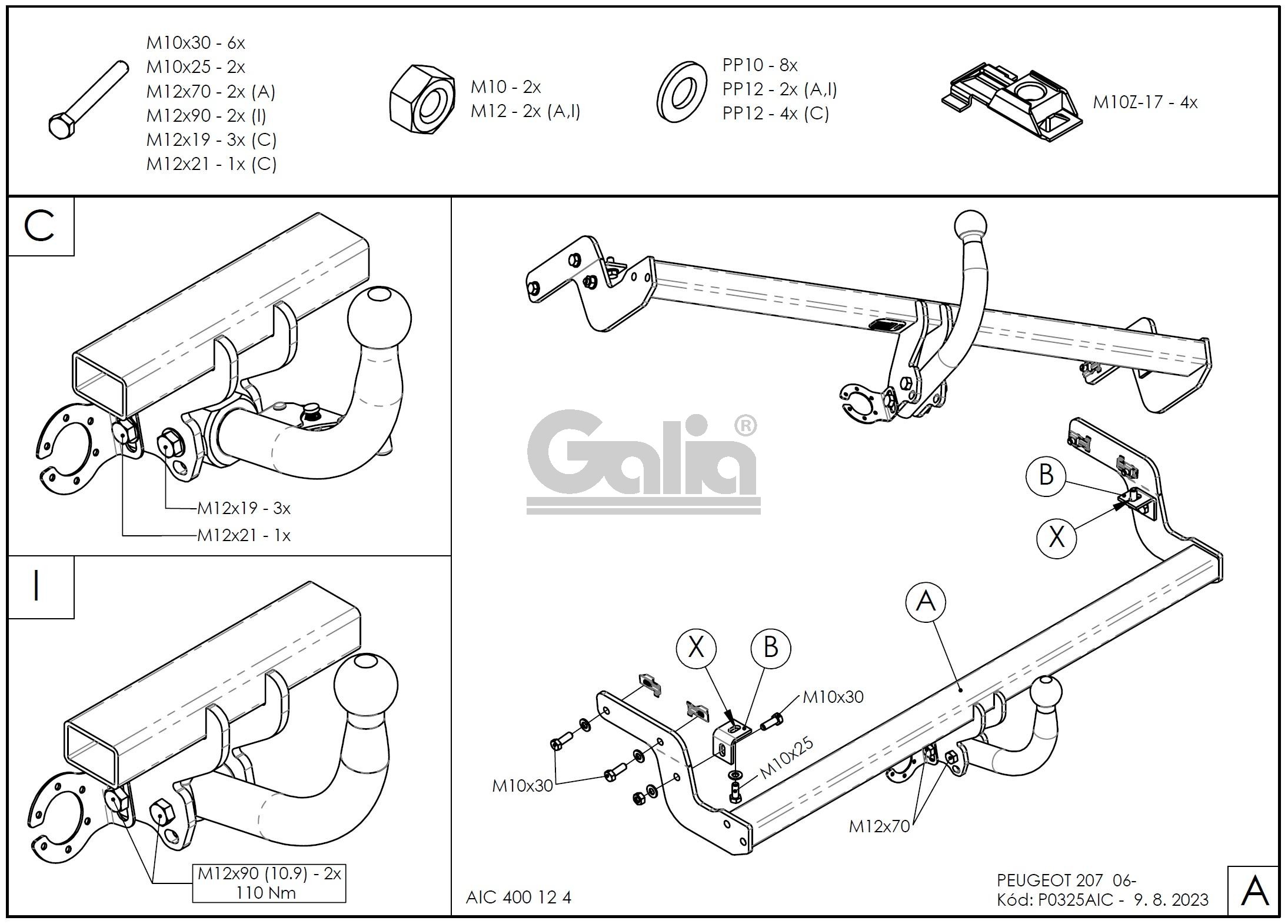 M10x30 - 6x
M10x25 - 2x
M12x70 - 2x (A)
M12x90 - 2x (I)
M12x19 - 3x (C)
M12x21 - 1x (C)

M10 - 2x
M12 - 2x (A,I)

PP10 - 8x
PP12 - 2x (A,I)
PP12 - 4x (C)

M10Z-17 - 4x

C

M12x19 - 3x
M12x21 - 1x

I

M12x90 (10.9) - 2x
110 Nm

Galia®

B
X
A
X
B
M10x30
M10x25
M10x30
M12x70

AIC 400 12 4

PEUGEOT 207 06-
Kód: P0325AIC - 9. 8. 2023

A