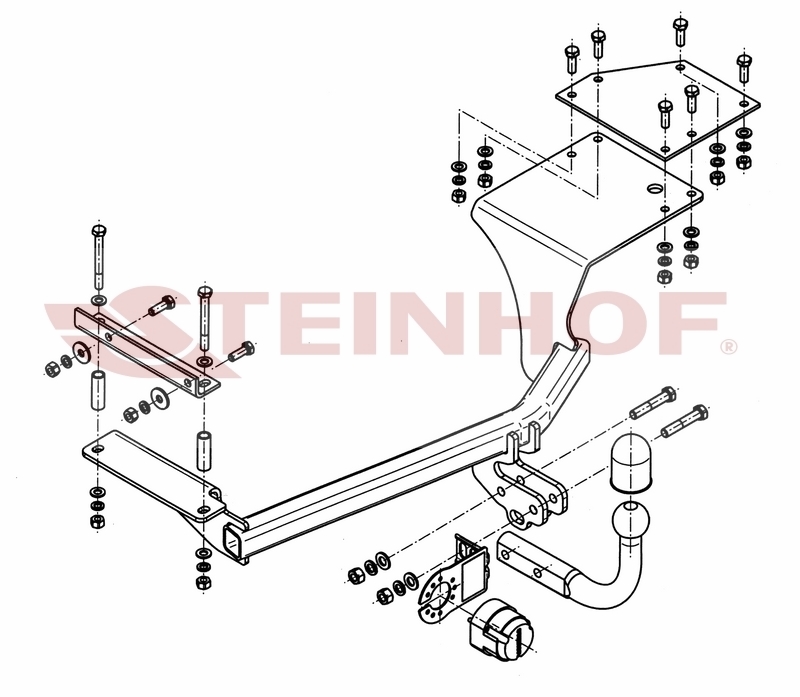 STEINHOF®