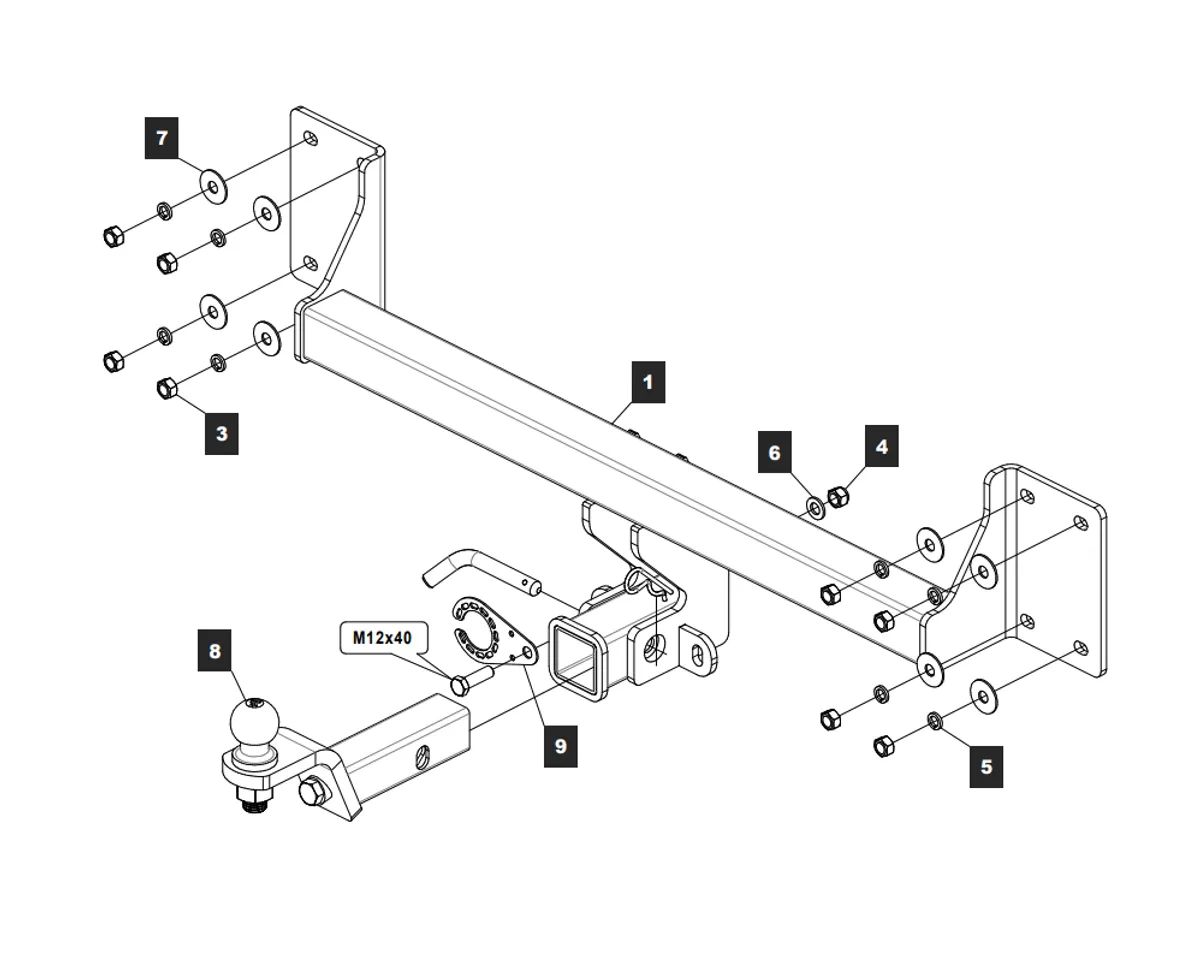 7

3

1

6

4

M12x40

8

9

5