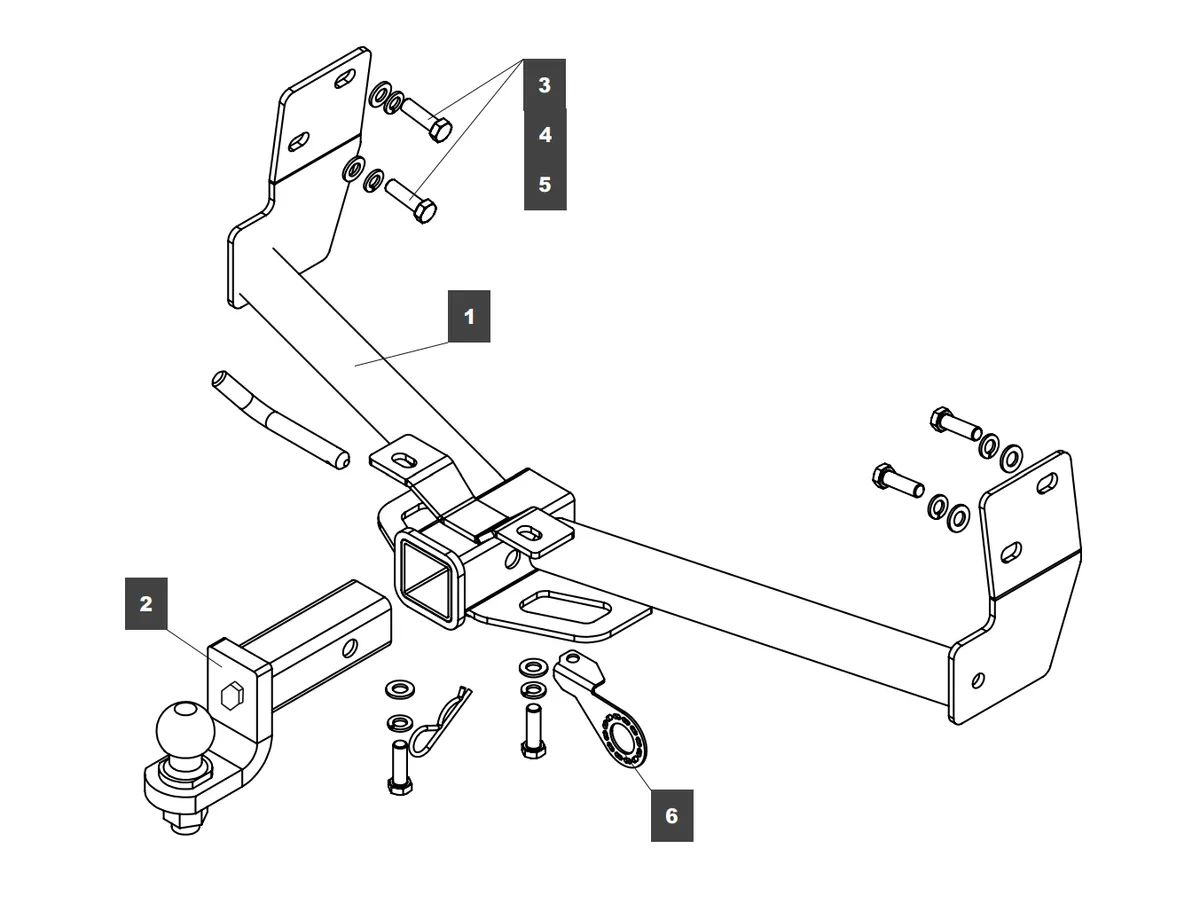 3
4
5
1
2
6