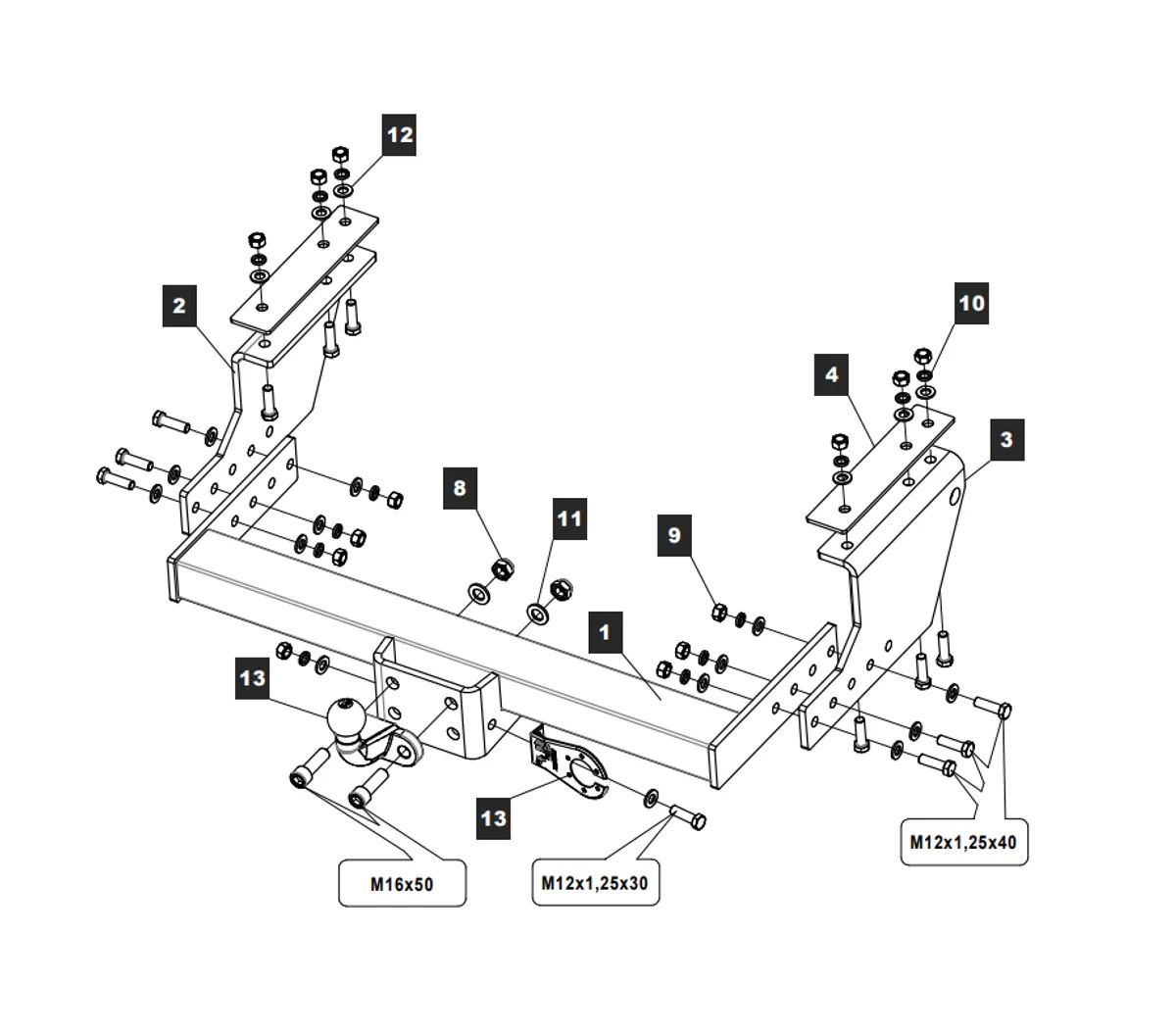 12

2

10

4

3

8

11

9

1

13

13

M16x50

M12x1,25x30

M12x1,25x40