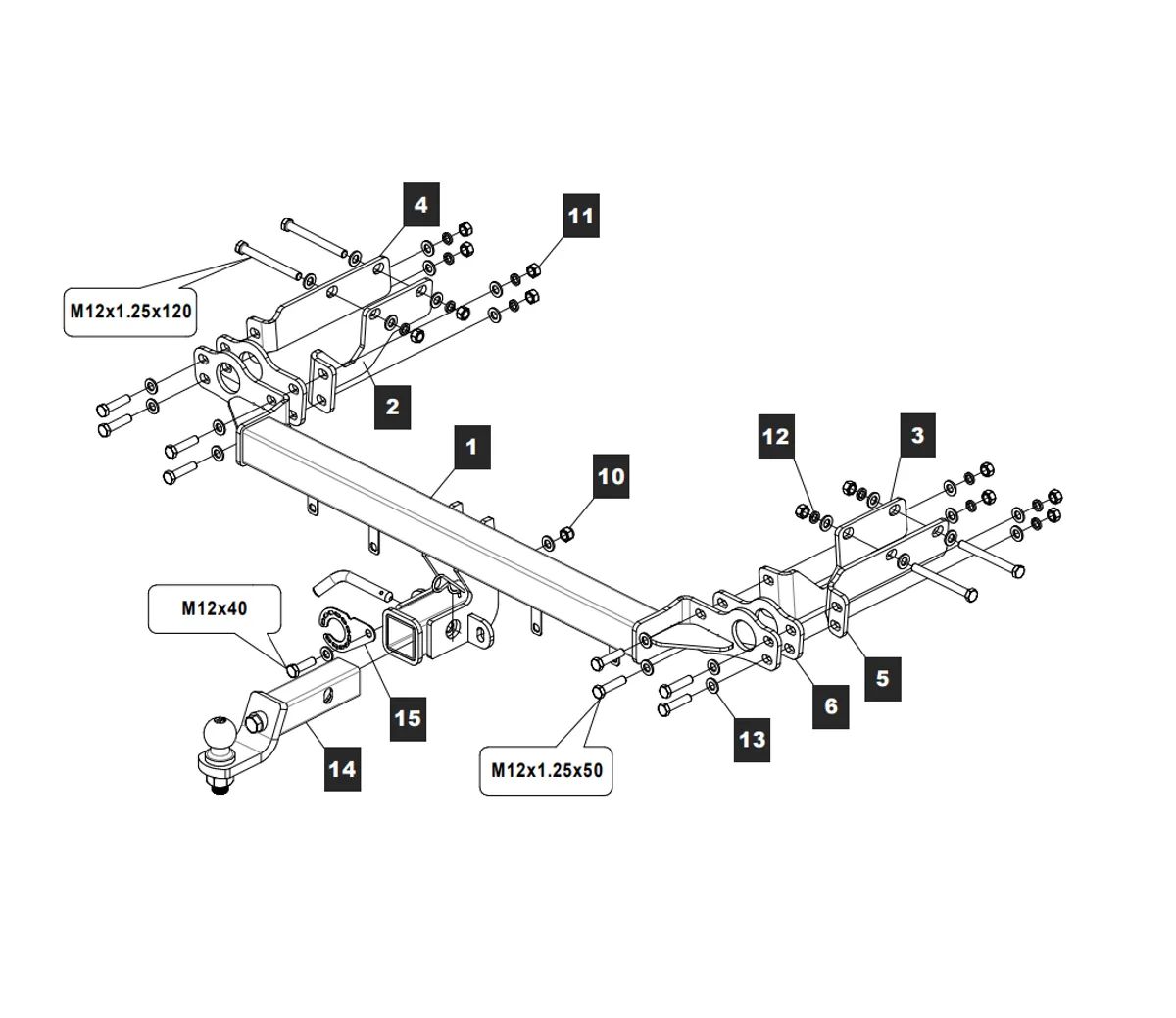 4
11
M12x1.25x120
2
1
10
12
3
M12x40
15
14
M12x1.25x50
13
6
5