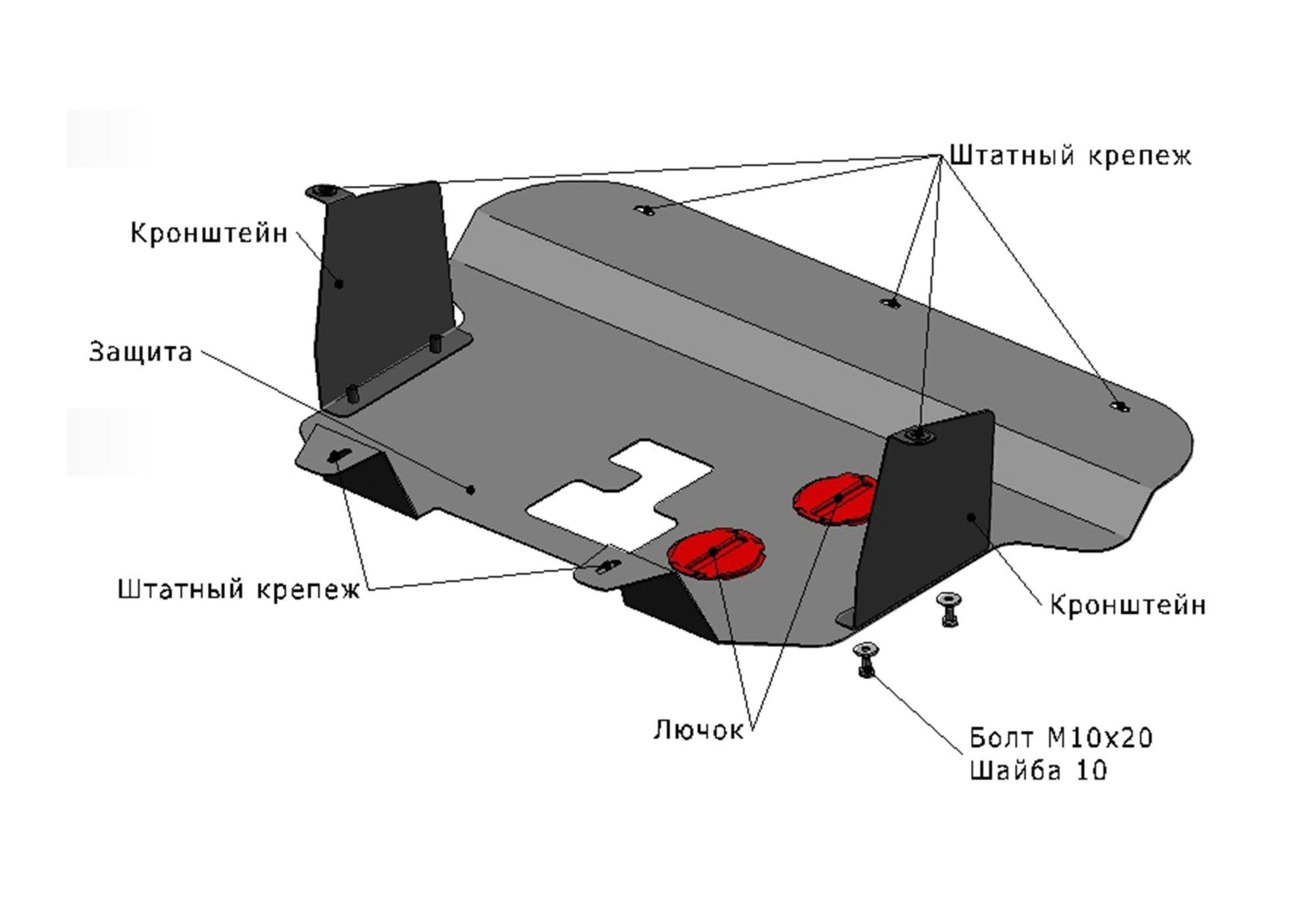 Штатный крепеж

Кронштейн

Защита

Штатный крепеж

Кронштейн

Лючок

Болт М10х20
Шайба 10