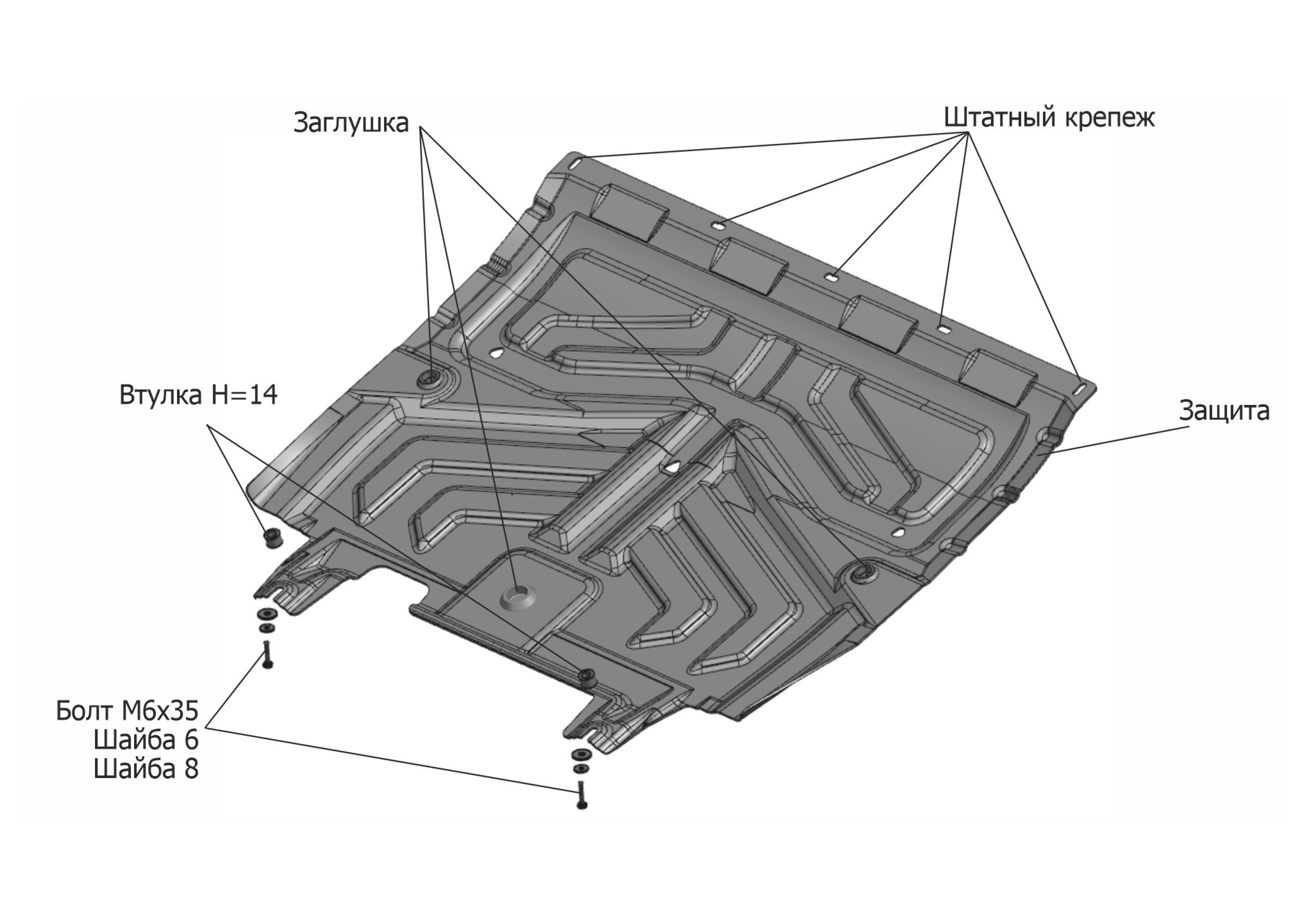 Заглушка

Штатный крепеж

Втулка H=14

Защита

Болт М6х35
Шайба 6
Шайба 8