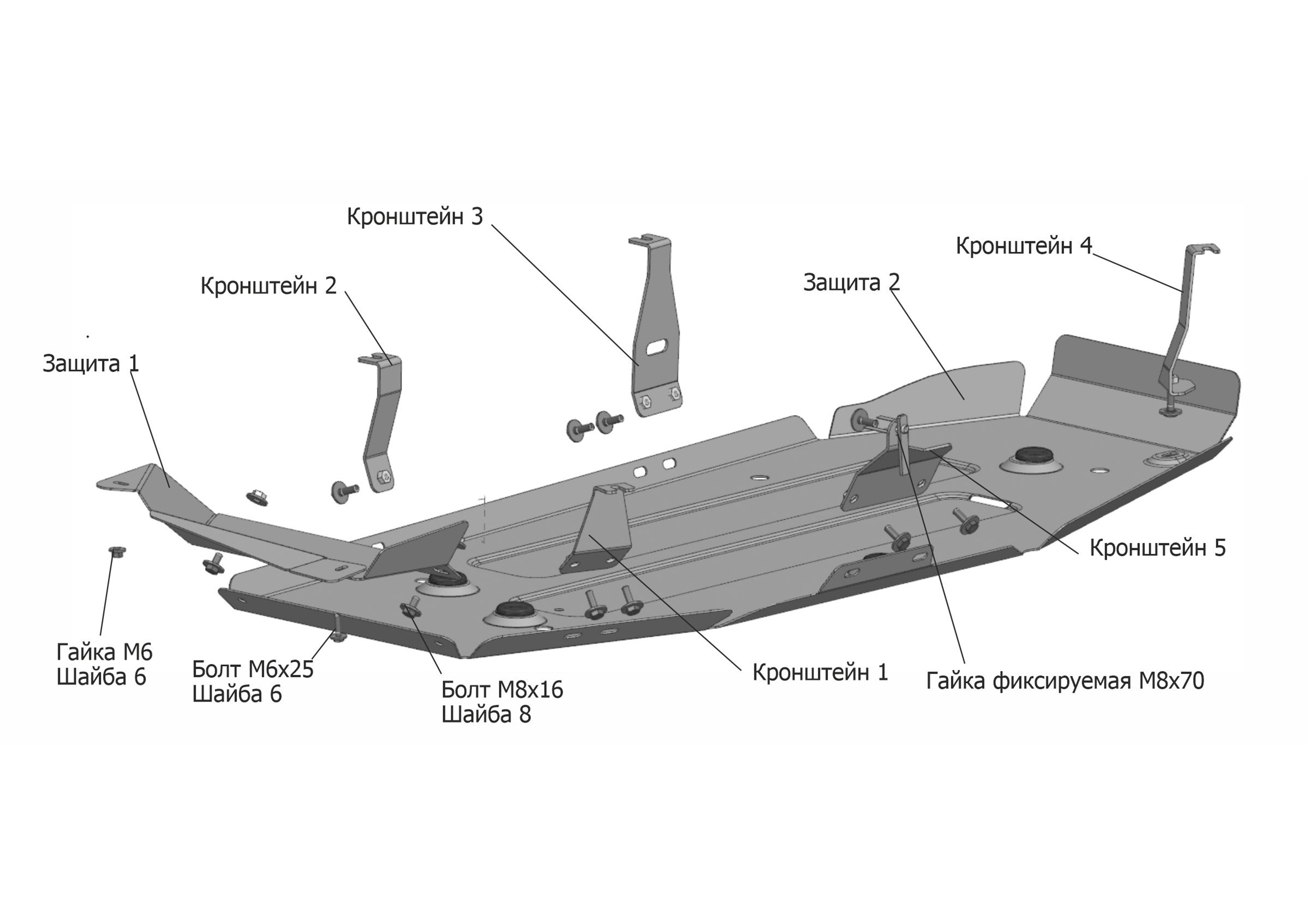 Кронштейн 3

Кронштейн 4

Кронштейн 2

Защита 2

Защита 1

Кронштейн 5

Гайка М6
Шайба 6

Болт М6х25
Шайба 6

Болт М8х16
Шайба 8

Кронштейн 1

Гайка фиксируемая М8х70