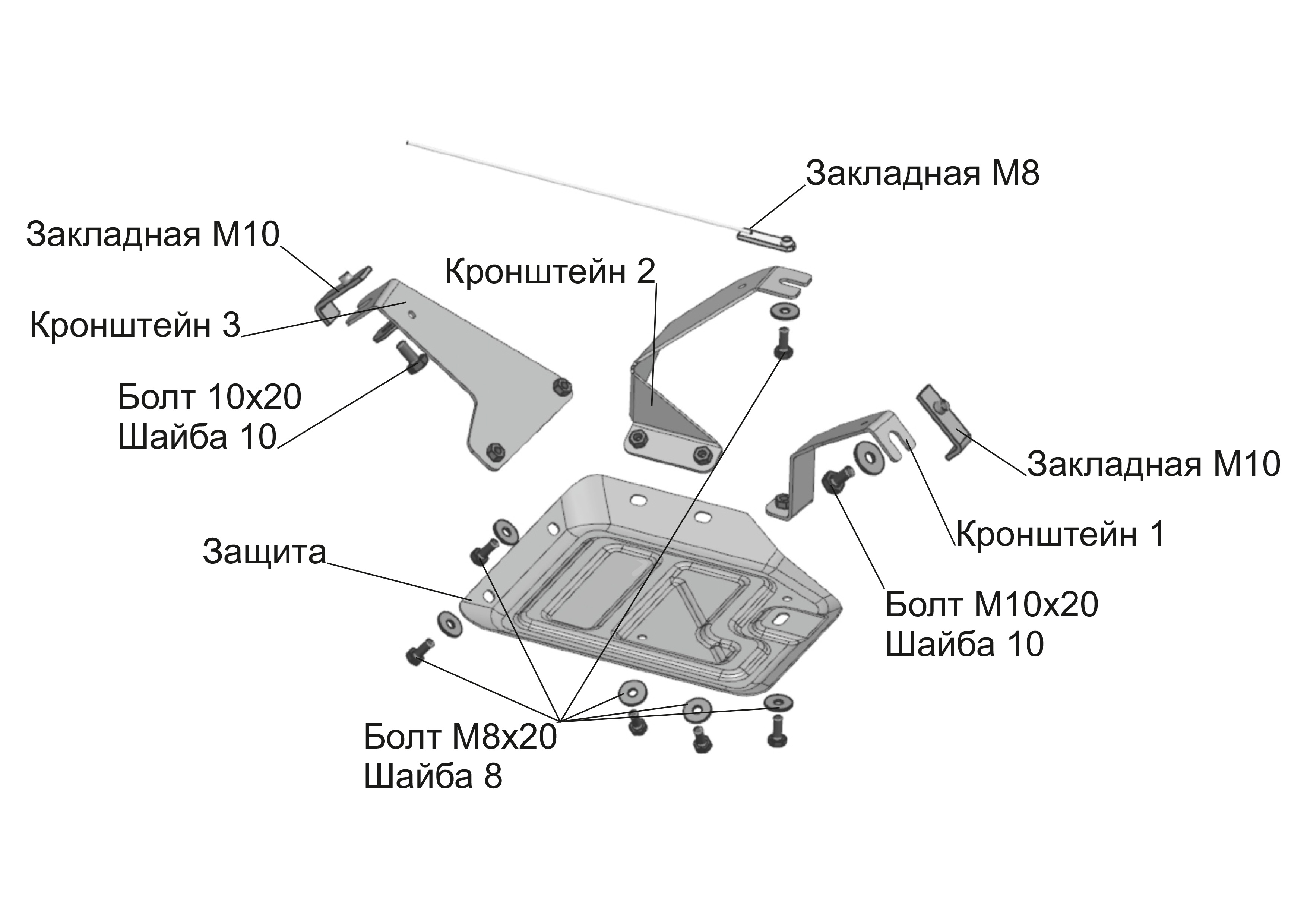 Закладная М8

Закладная М10

Кронштейн 2

Кронштейн 3

Болт 10х20
Шайба 10

Закладная М10

Кронштейн 1

Защита

Болт М10х20
Шайба 10

Болт М8х20
Шайба 8