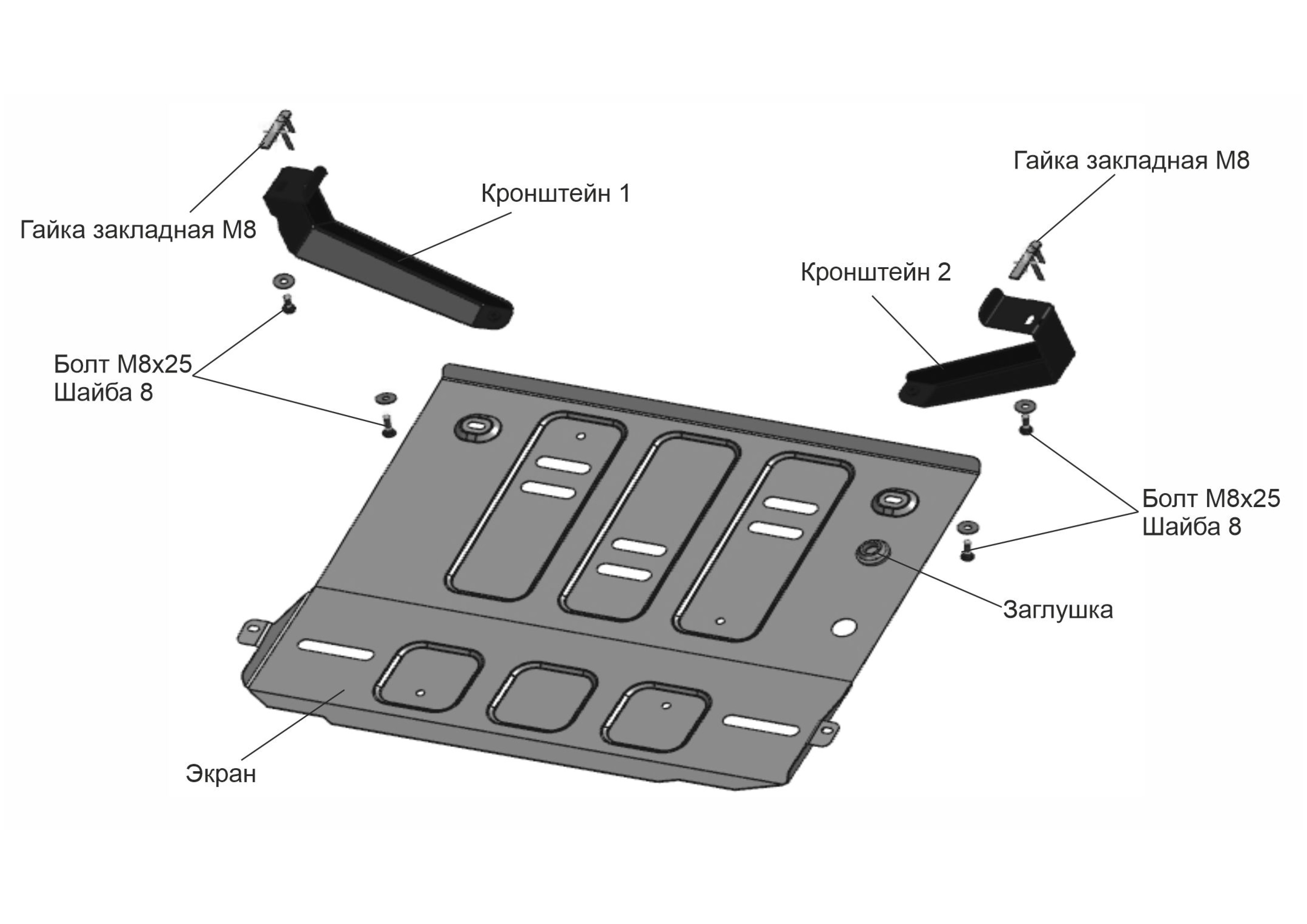 Гайка закладная М8

Кронштейн 1

Гайка закладная М8

Кронштейн 2

Болт М8х25
Шайба 8

Болт М8х25
Шайба 8

Заглушка

Экран