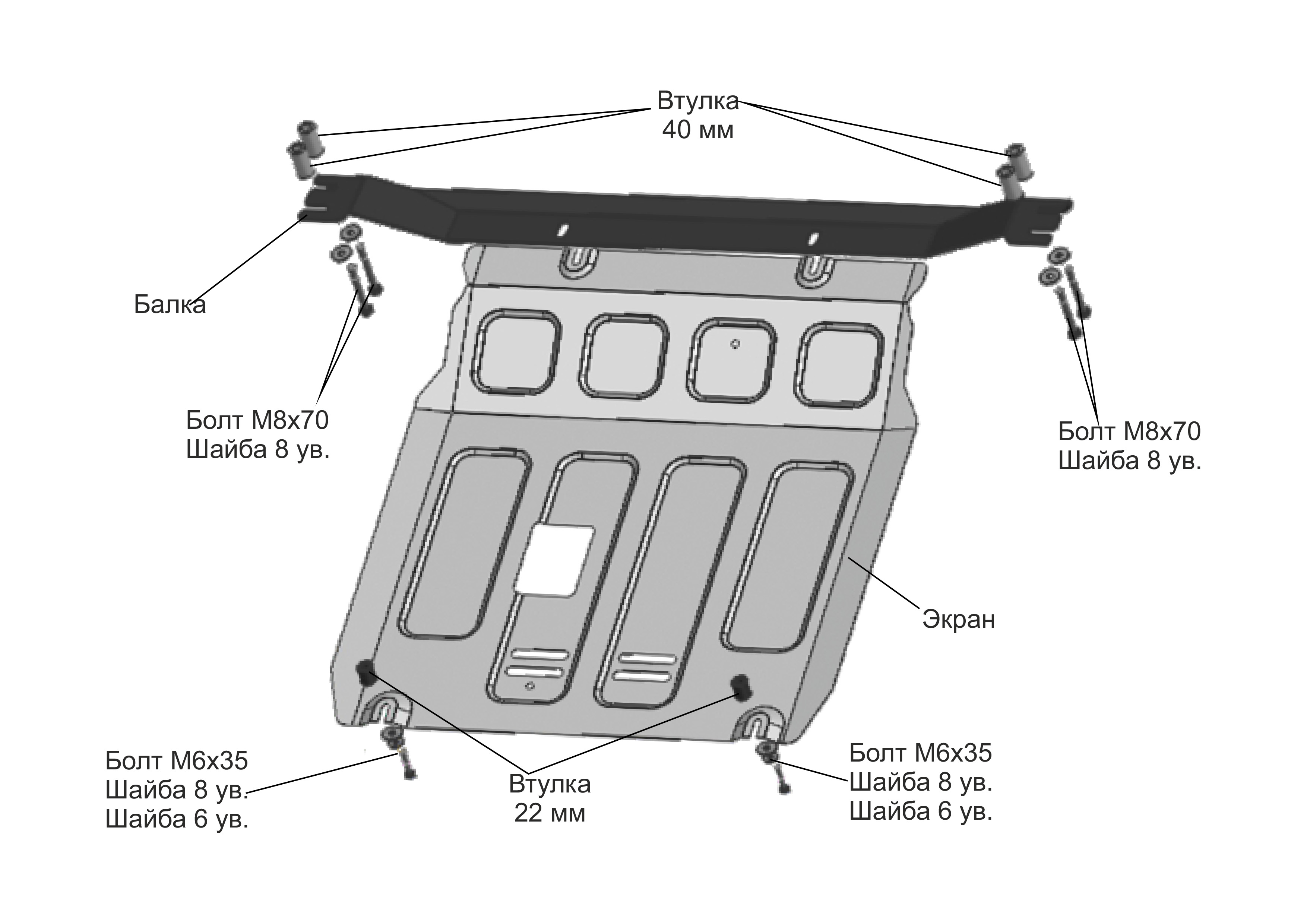 Втулка
40 мм

Балка

Болт М8х70
Шайба 8 ув.

Болт М8х70
Шайба 8 ув.

Экран

Болт М6х35
Шайба 8 ув.
Шайба 6 ув.

Втулка
22 мм

Болт М6х35
Шайба 8 ув.
Шайба 6 ув.