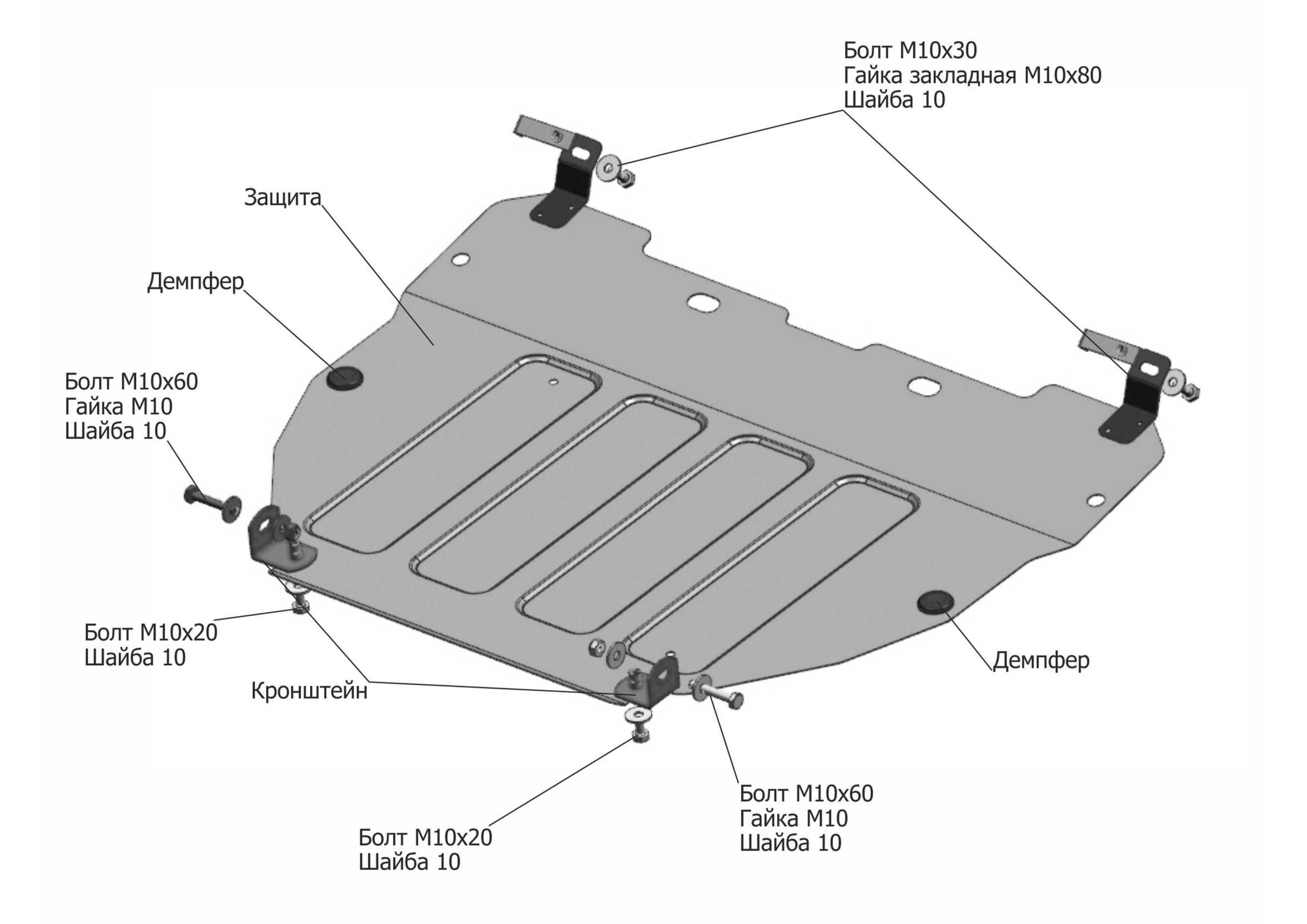 Болт М10х30
Гайка закладная М10х80
Шайба 10

Защита

Демпфер

Болт М10х60
Гайка М10
Шайба 10

Болт М10х20
Шайба 10

Кронштейн

Демпфер

Болт М10х60
Гайка М10
Шайба 10

Болт М10х20
Шайба 10