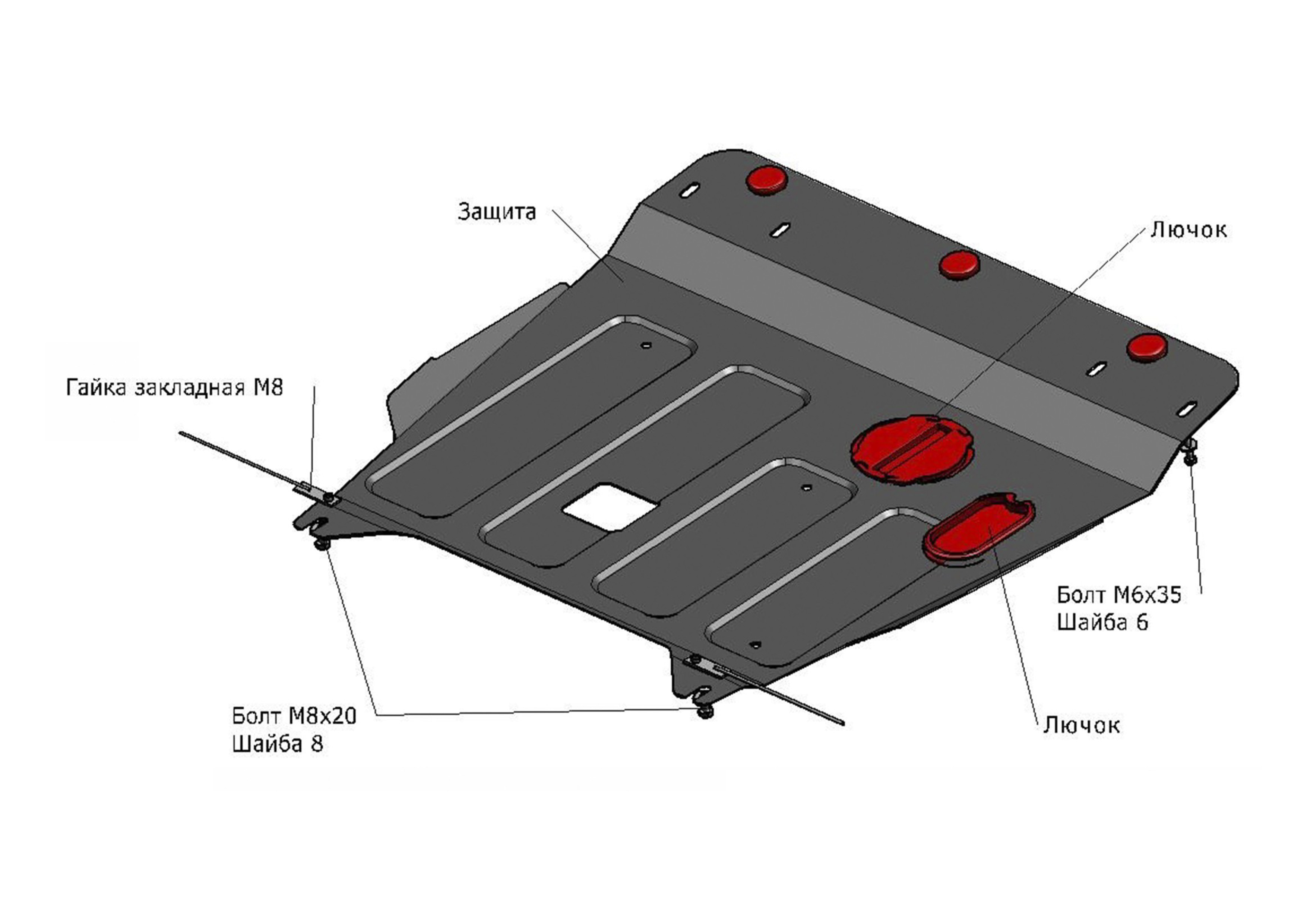 Защита

Лючок

Гайка закладная М8

Болт М6х35
Шайба 6

Болт М8х20
Шайба 8

Лючок