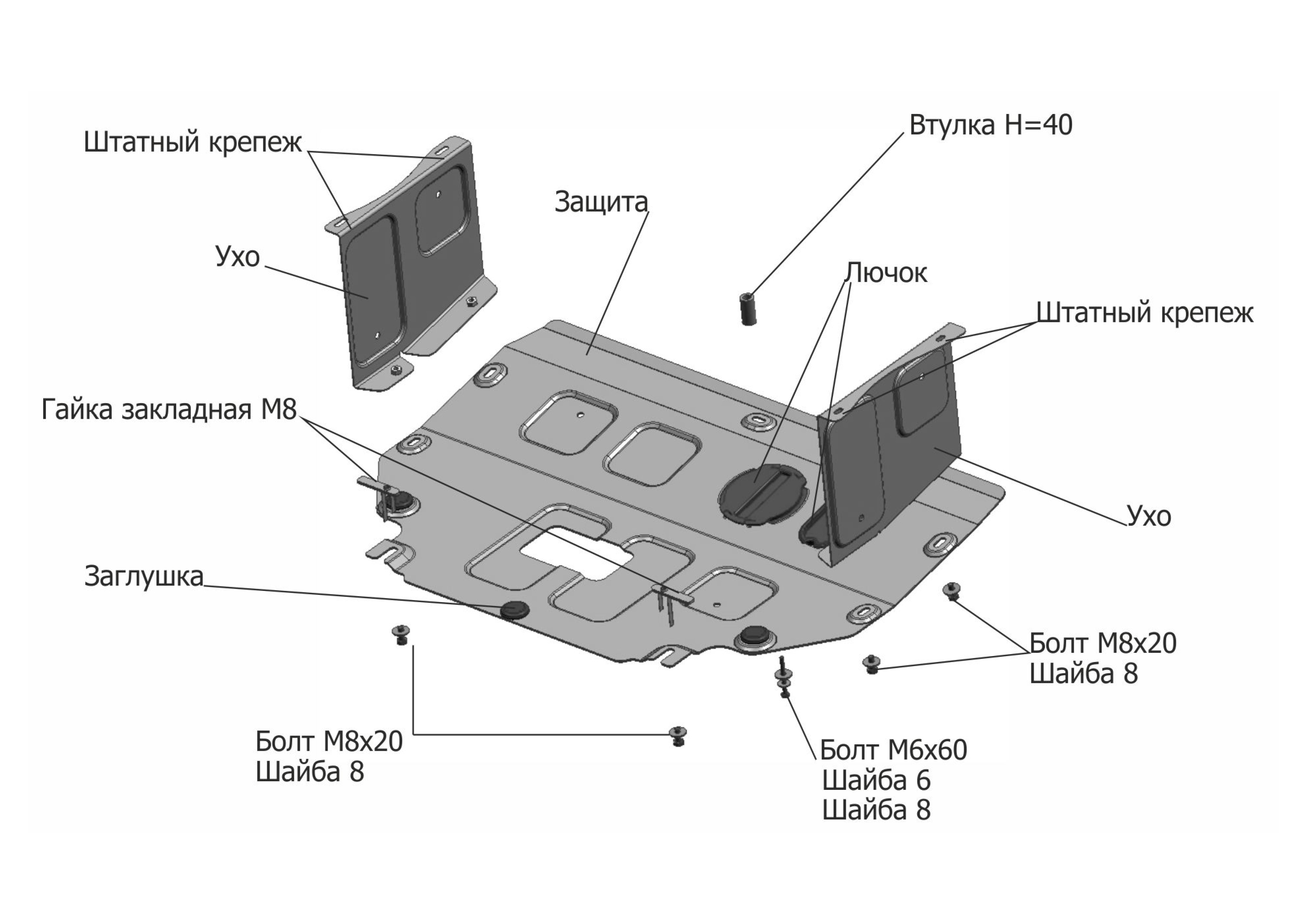 Штатный крепеж

Втулка H=40

Защита

Ухо

Лючок

Штатный крепеж

Гайка закладная М8

Ухо

Заглушка

Болт М8х20
Шайба 8

Болт М8х20
Шайба 8

Болт М6х60
Шайба 6
Шайба 8