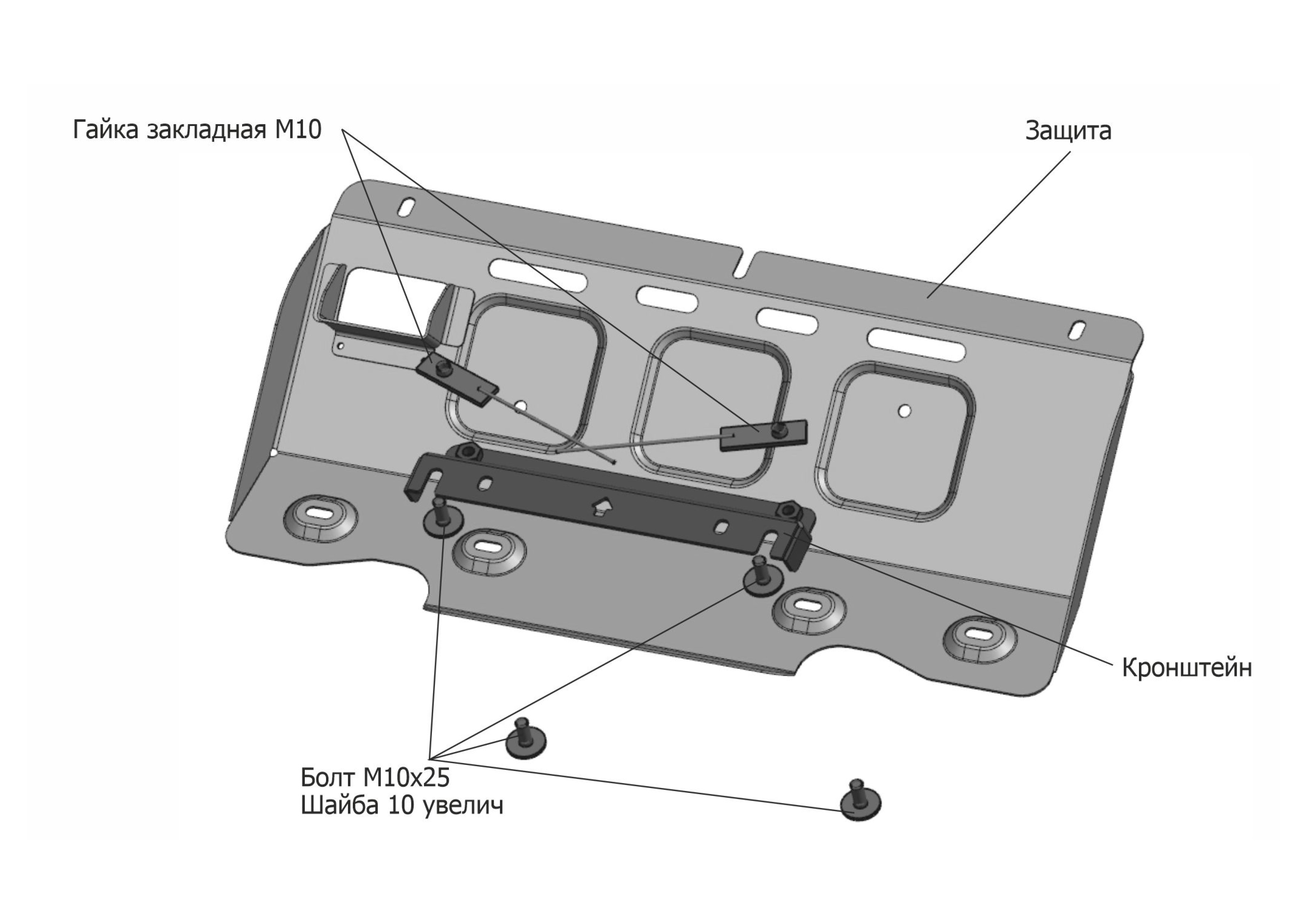 Гайка закладная М10

Защита

Кронштейн

Болт М10х25
Шайба 10 увелич