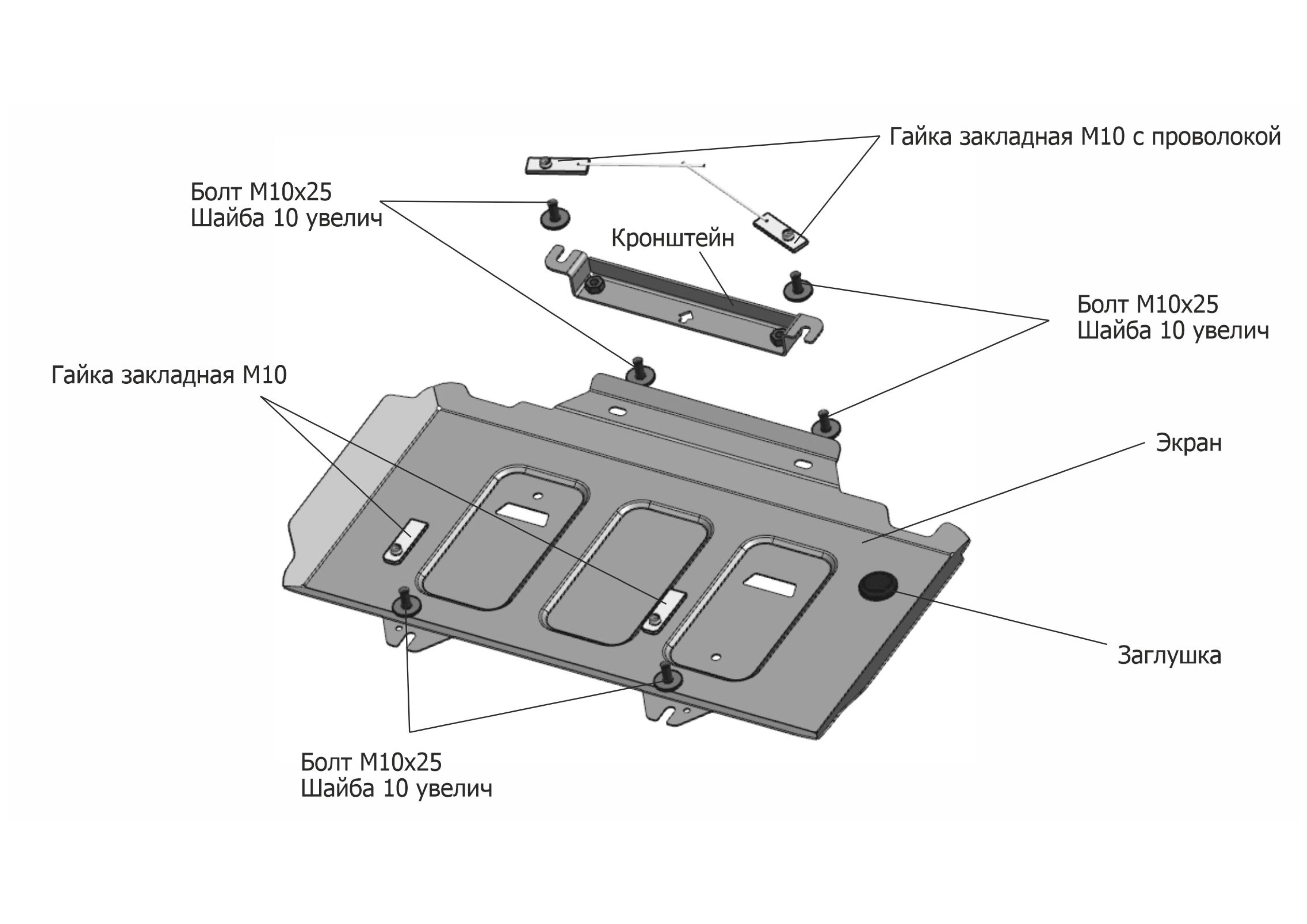 Гайка закладная М10 с проволокой

Болт М10х25
Шайба 10 увелич

Кронштейн

Болт М10х25
Шайба 10 увелич

Гайка закладная М10

Экран

Заглушка

Болт М10х25
Шайба 10 увелич