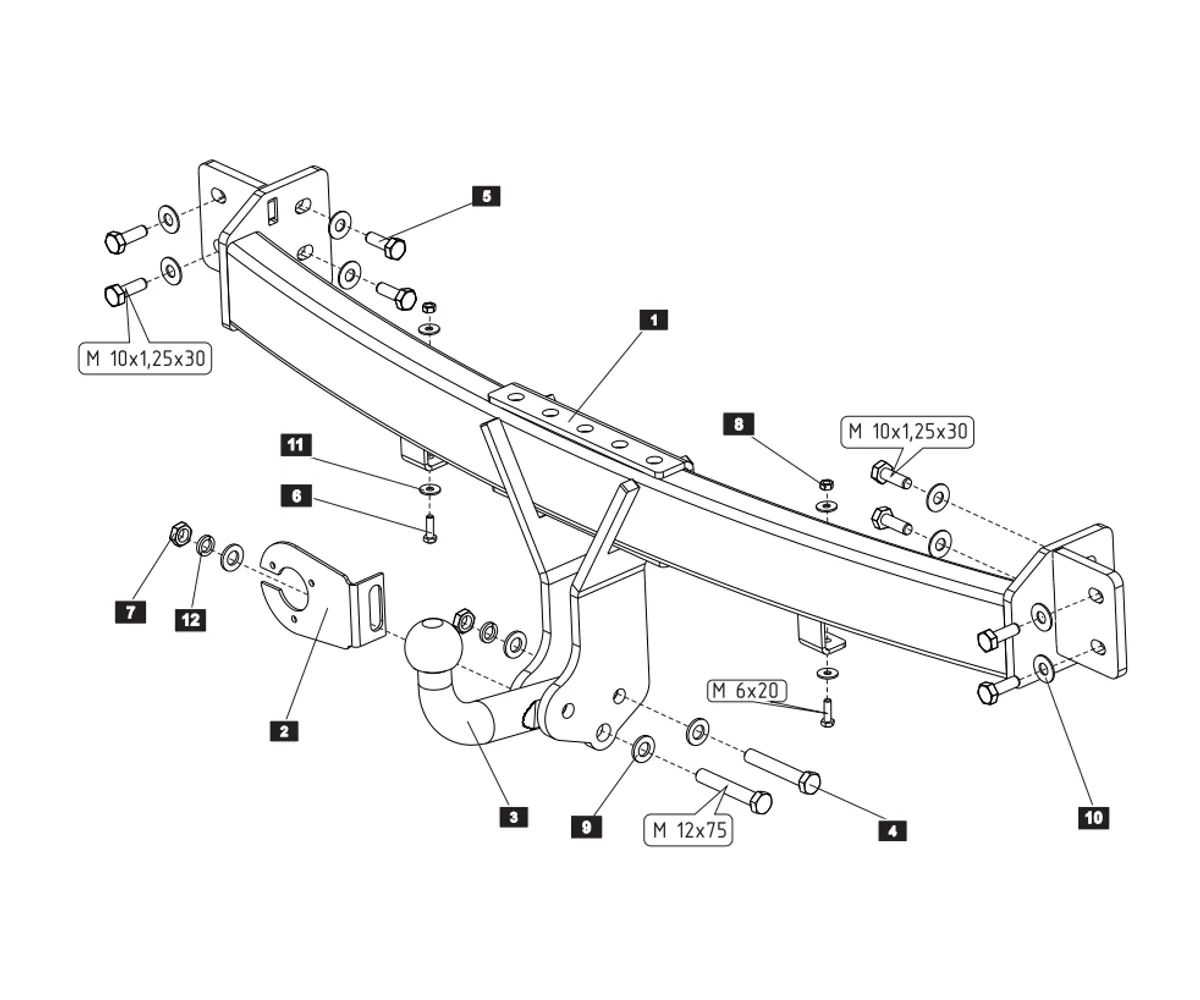 5
M 10x1,25x30
1
8
M 10x1,25x30
11
6
7
12
2
M 6x20
3
9
M 12x75
4
10