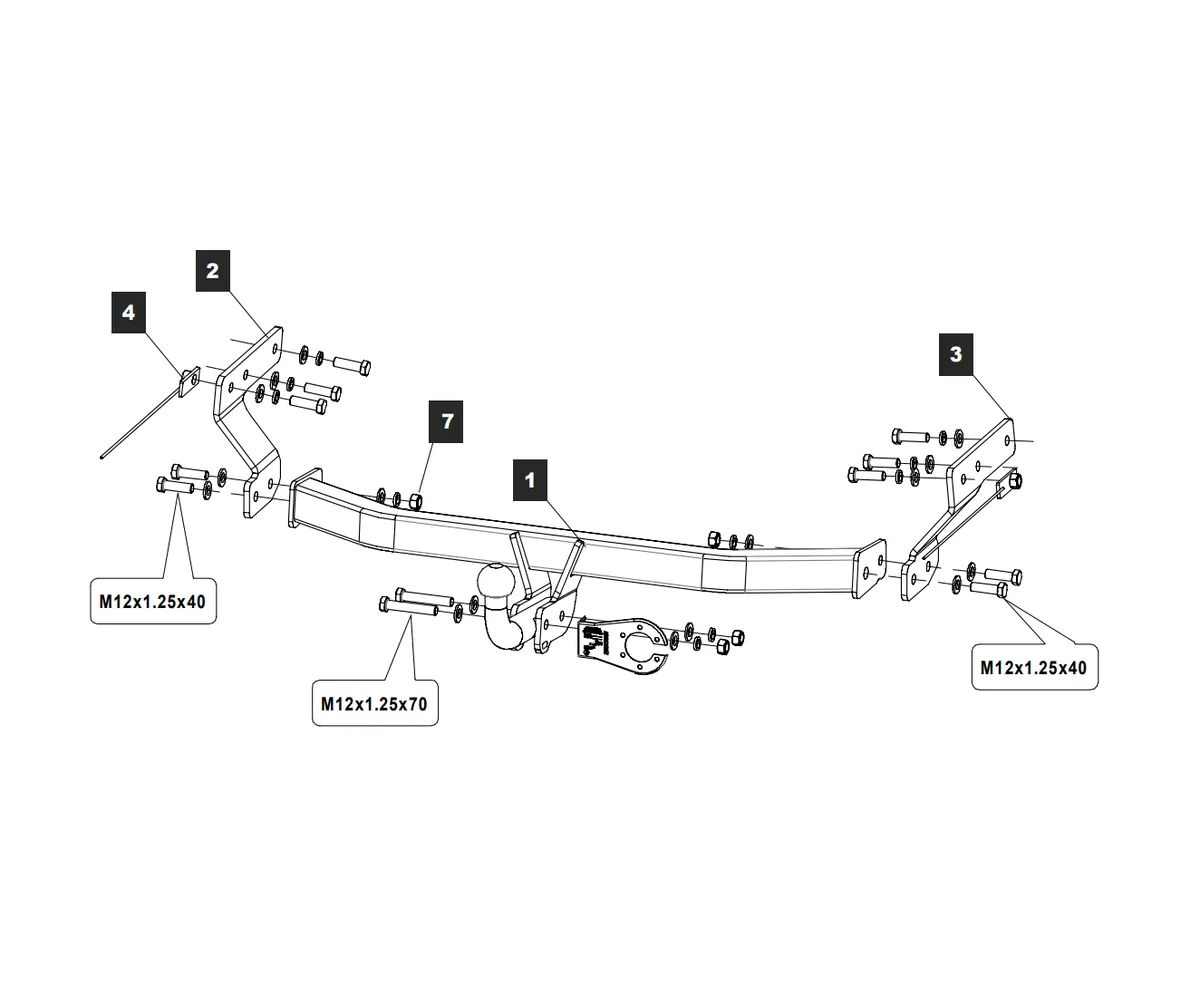 2

4

3

7

1

M12x1.25x40

M12x1.25x70

M12x1.25x40