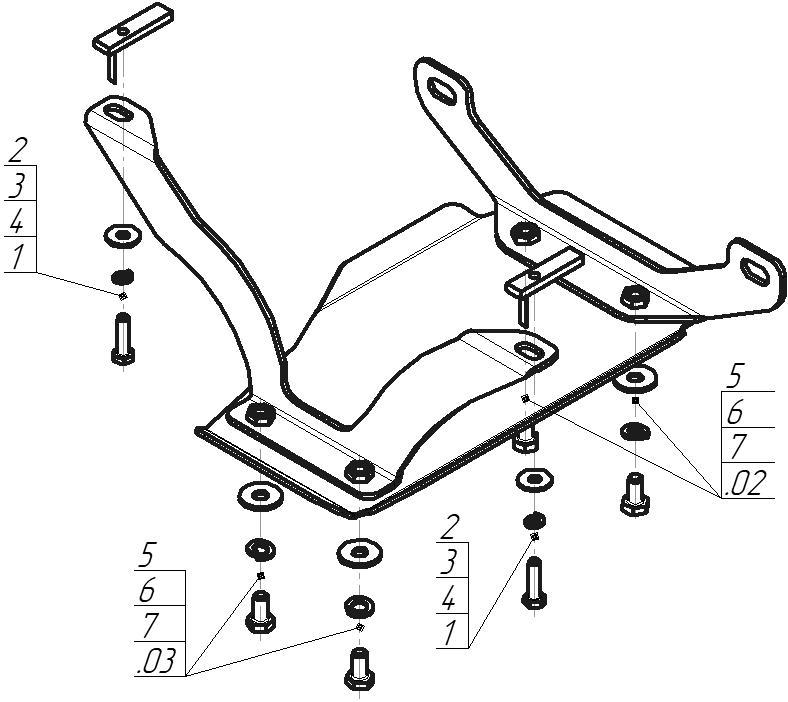 2
3
4
1

5
6
7
.02

5
6
7
.03

2
3
4
1