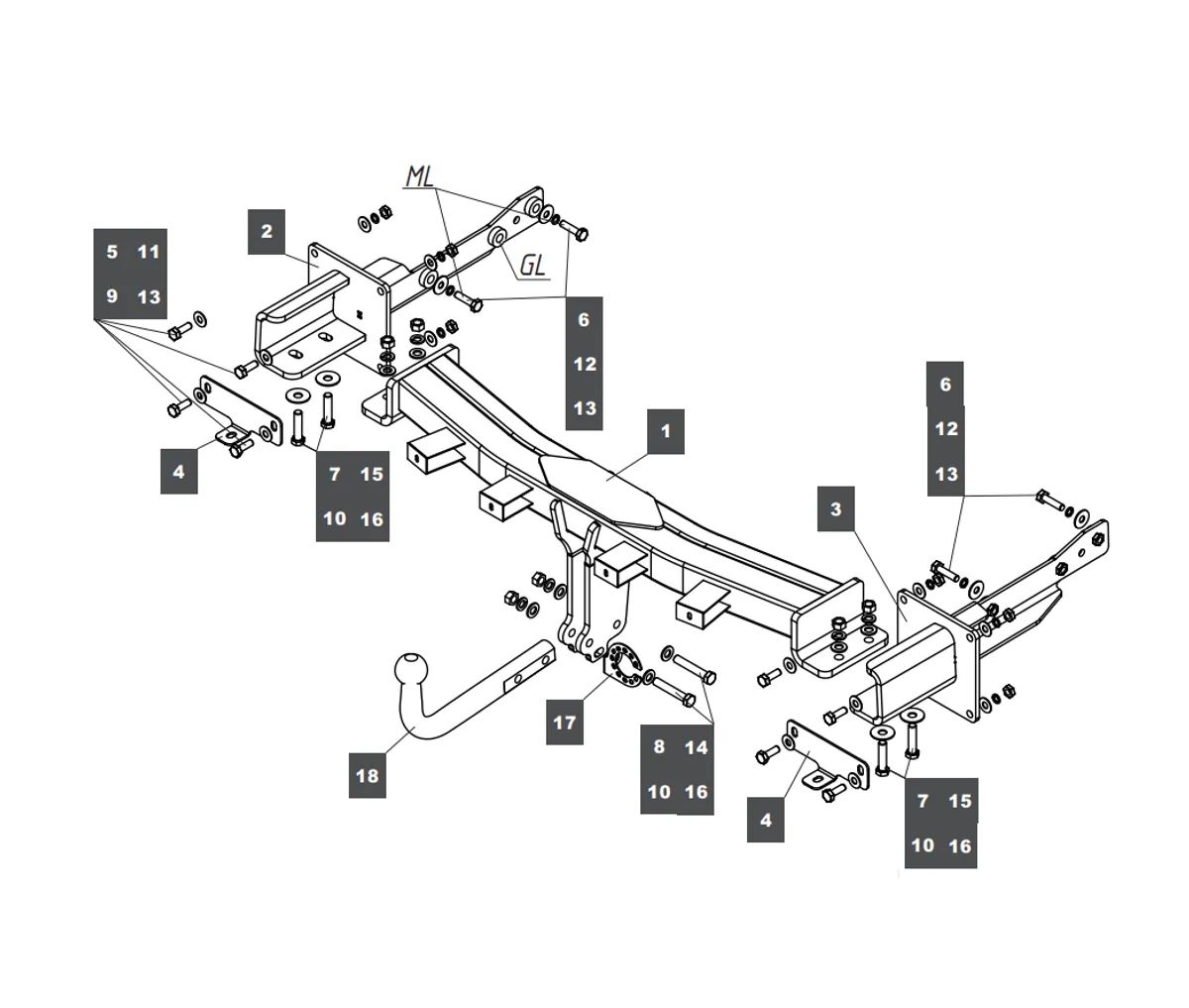 ML

GL

2

5 11

9 13

6

12

13

4

7 15

10 16

1

6

12

13

3

17

18

8 14

10 16

4

7 15

10 16