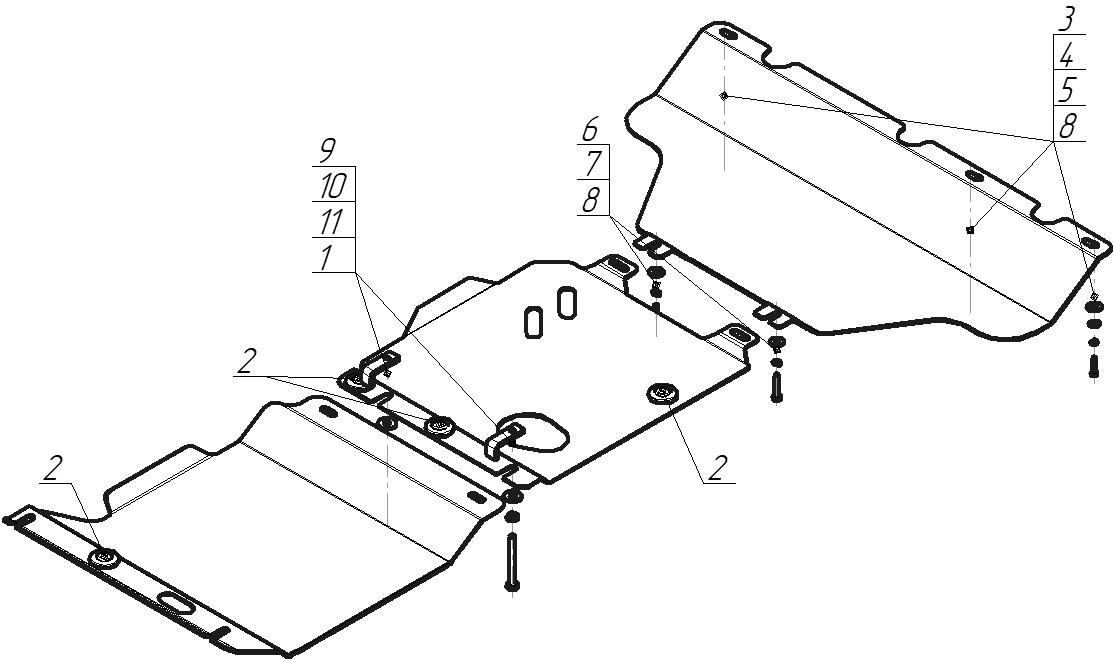 3
4
5
8
6
7
8
9
10
11
1
2
2
2