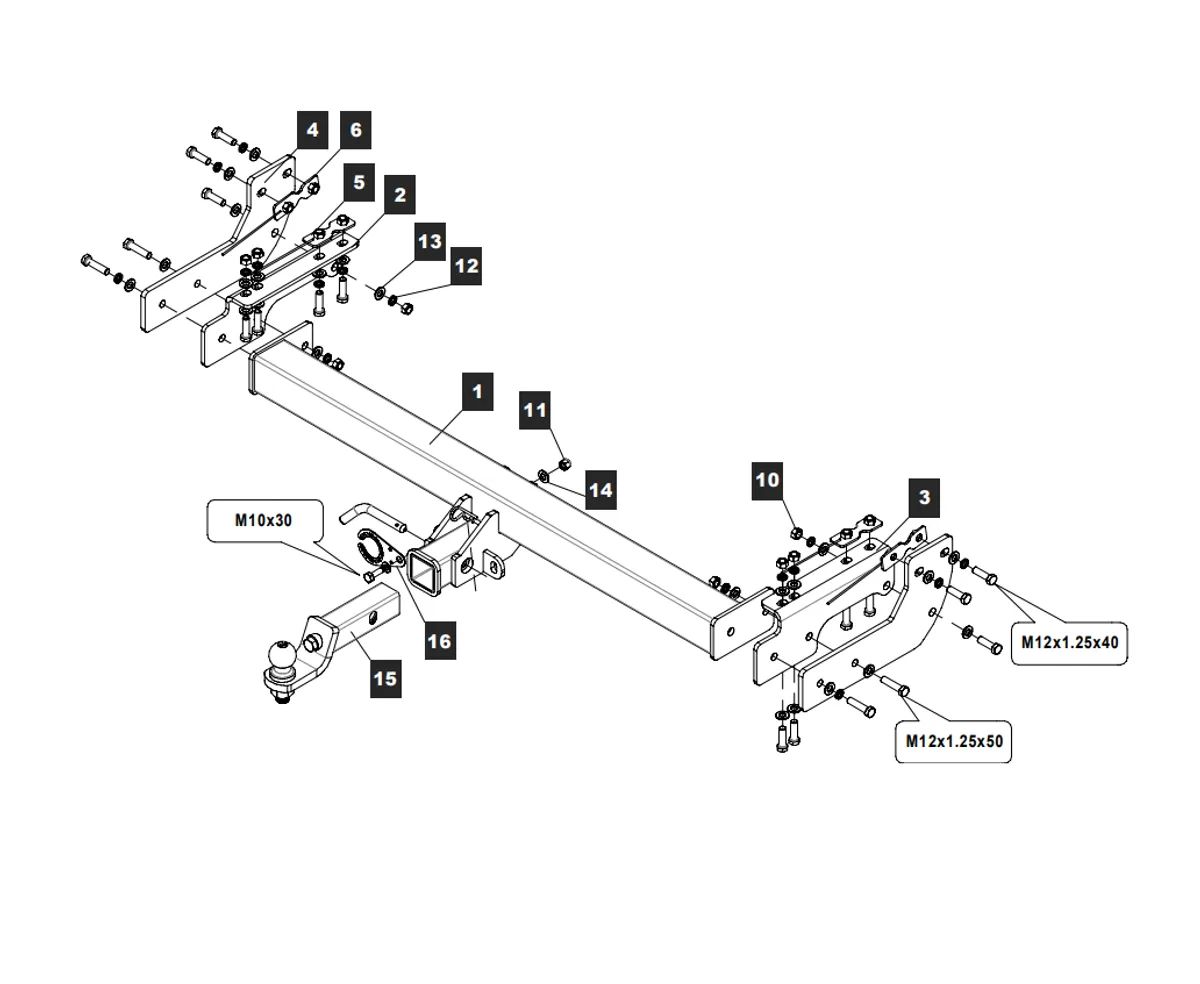 4
6
5
2
13
12
1
11
14
10
3
M10x30
16
15
M12x1.25x40
M12x1.25x50