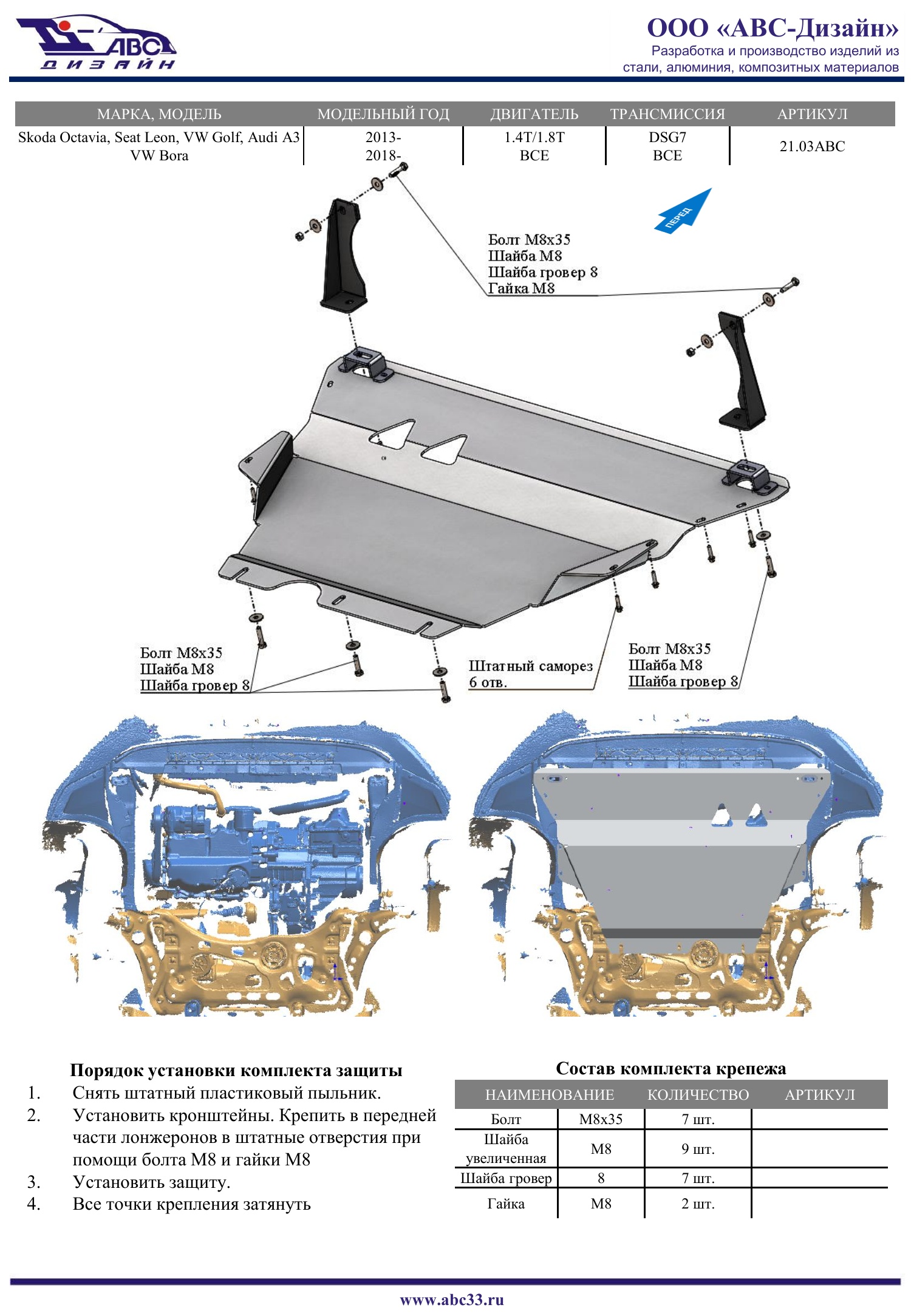 АВС ДИЗАЙН

ООО «АВС-Дизайн»
Разработка и производство изделий из стали, алюминия, композитных материалов

| МАРКА, МОДЕЛЬ | МОДЕЛЬНЫЙ ГОД | ДВИГАТЕЛЬ | ТРАНСМИССИЯ | АРТИКУЛ |
|---|---|---|---|---|
| Skoda Octavia, Seat Leon, VW Golf, Audi A3 VW Bora | 2013- 2018- | 1.4T/1.8T ВСЕ | DSG7 ВСЕ | 21.03ABC |

ПЕРЕД

Болт М8х35
Шайба М8
Шайба гровер 8
Гайка М8

Болт М8х35
Шайба М8
Шайба гровер 8

Штатный саморез
6 отв.

Болт М8х35
Шайба М8
Шайба гровер 8

Порядок установки комплекта защиты
1. Снять штатный пластиковый пыльник.
2. Установить кронштейны. Крепить в передней части лонжеронов в штатные отверстия при помощи болта М8 и гайки М8
3. Установить защиту.
4. Все точки крепления затянуть

Состав комплекта крепежа

| НАИМЕНОВАНИЕ | | КОЛИЧЕСТВО | АРТИКУЛ |
|---|---|---|---|
| Болт | М8х35 | 7 шт. | |
| Шайба увеличенная | М8 | 9 шт. | |
| Шайба гровер | 8 | 7 шт. | |
| Гайка | М8 | 2 шт. | |

www.abc33.ru