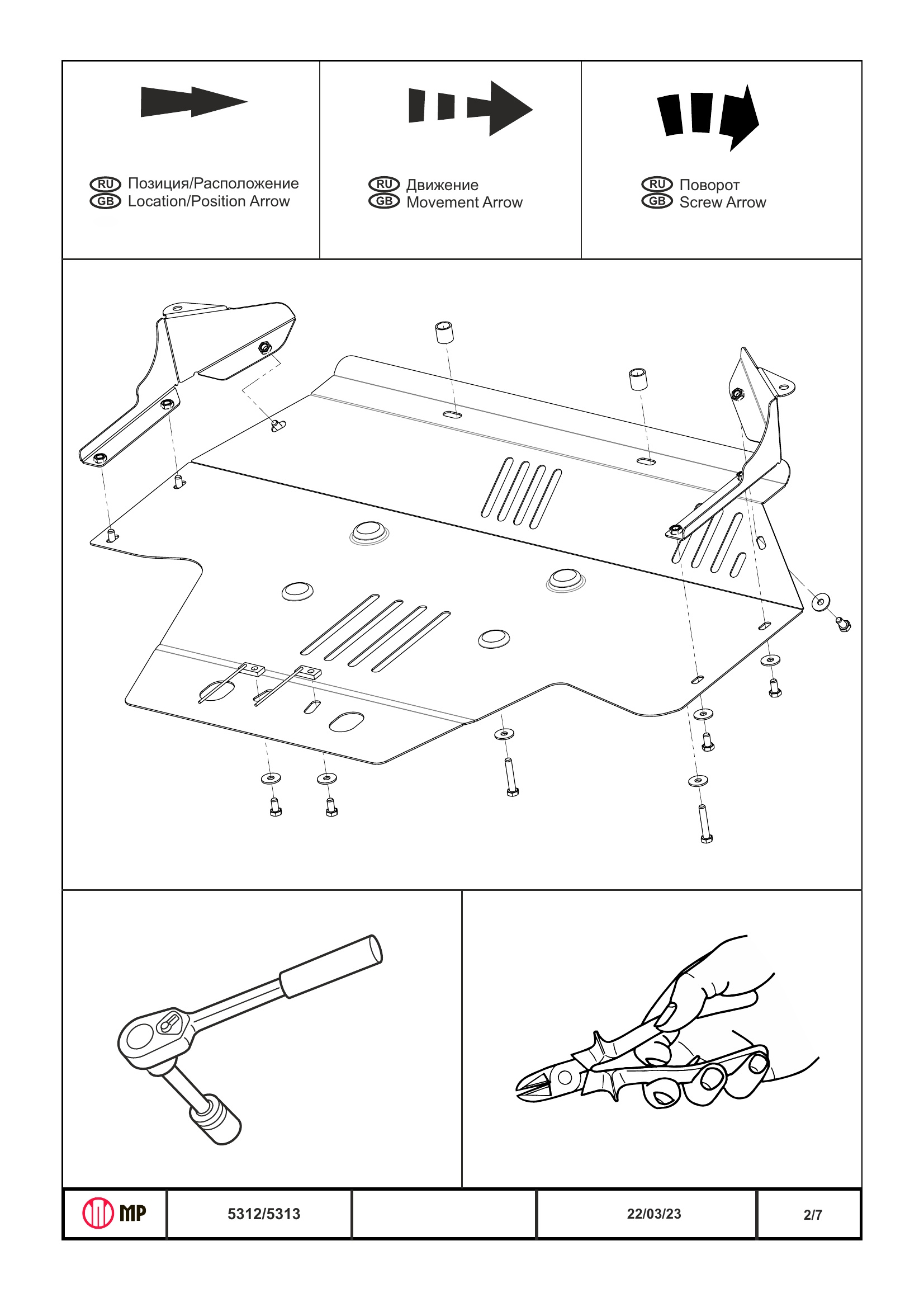 RU Позиция/Расположение
GB Location/Position Arrow

RU Движение
GB Movement Arrow

RU Поворот
GB Screw Arrow

MP

5312/5313

22/03/23

2/7