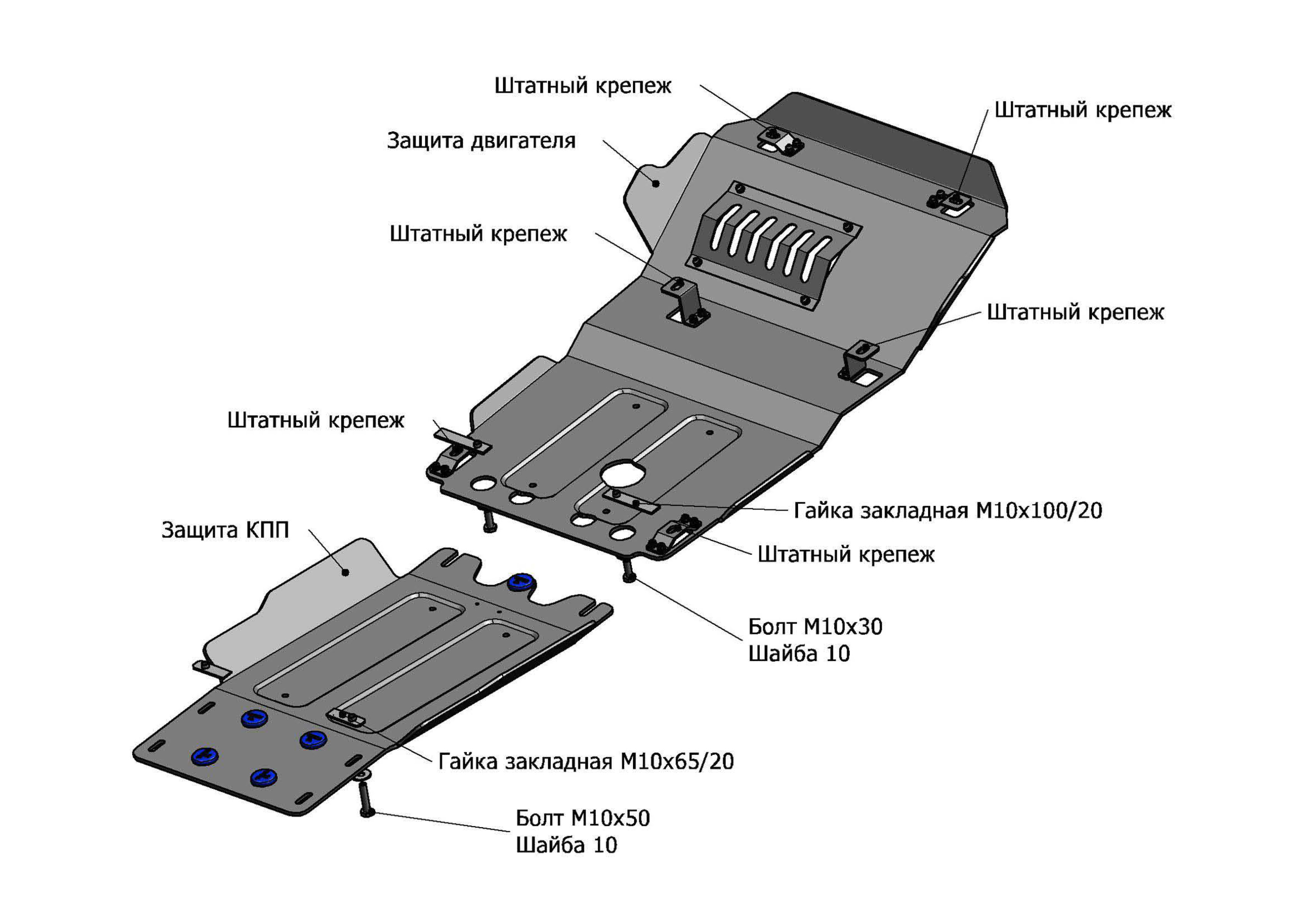 Штатный крепеж

Штатный крепеж

Защита двигателя

Штатный крепеж

Штатный крепеж

Штатный крепеж

Гайка закладная М10х100/20

Защита КПП

Штатный крепеж

Болт М10х30
Шайба 10

Гайка закладная М10х65/20

Болт М10х50
Шайба 10