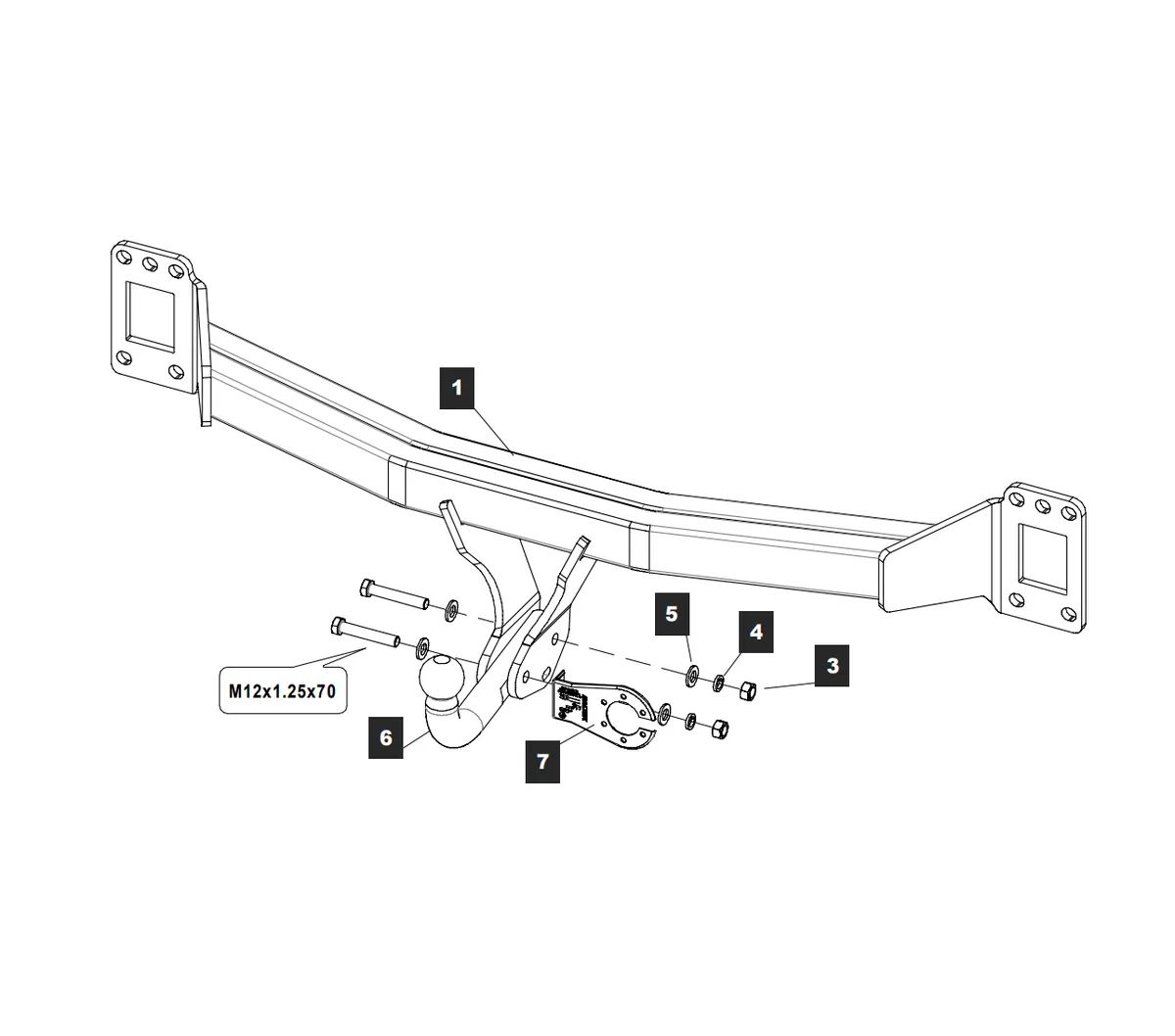 1

5

4

3

M12x1.25x70

6

7