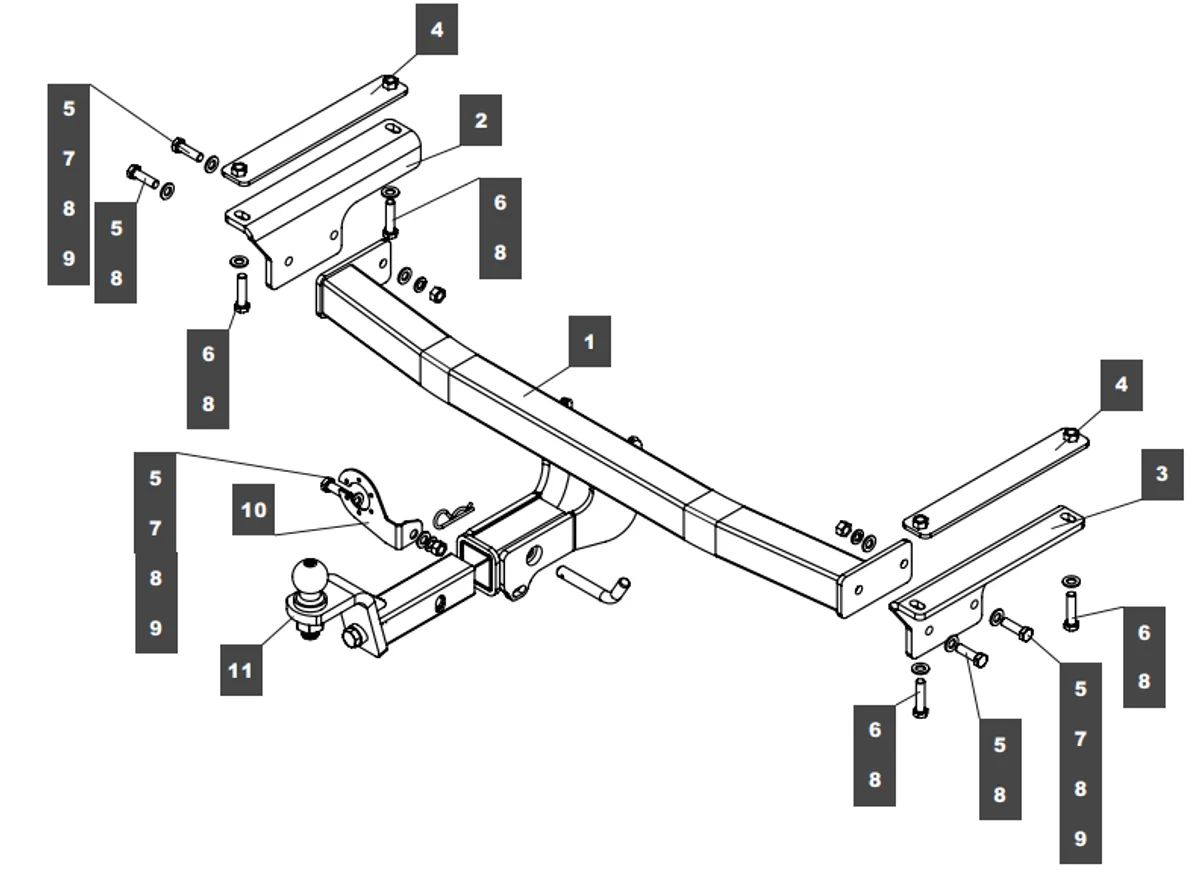 4

5
7
8
9

5
8

2

6
8

6
8

1

4

3

5
7
8
9

10

11

6
8

5
7
8
9

6
8

5
8