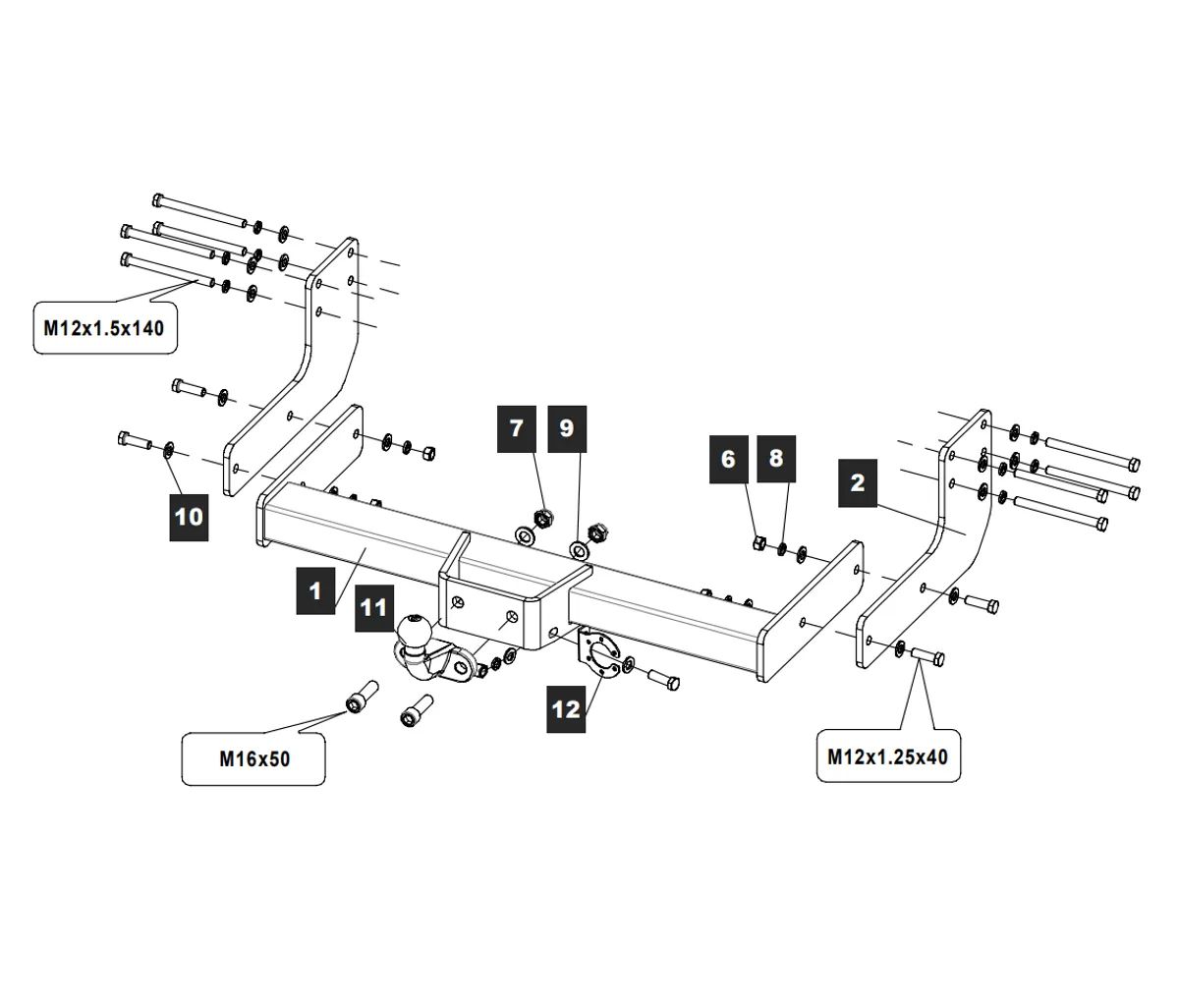 M12x1.5x140

7

9

6

8

2

10

1

11

12

M16x50

M12x1.25x40