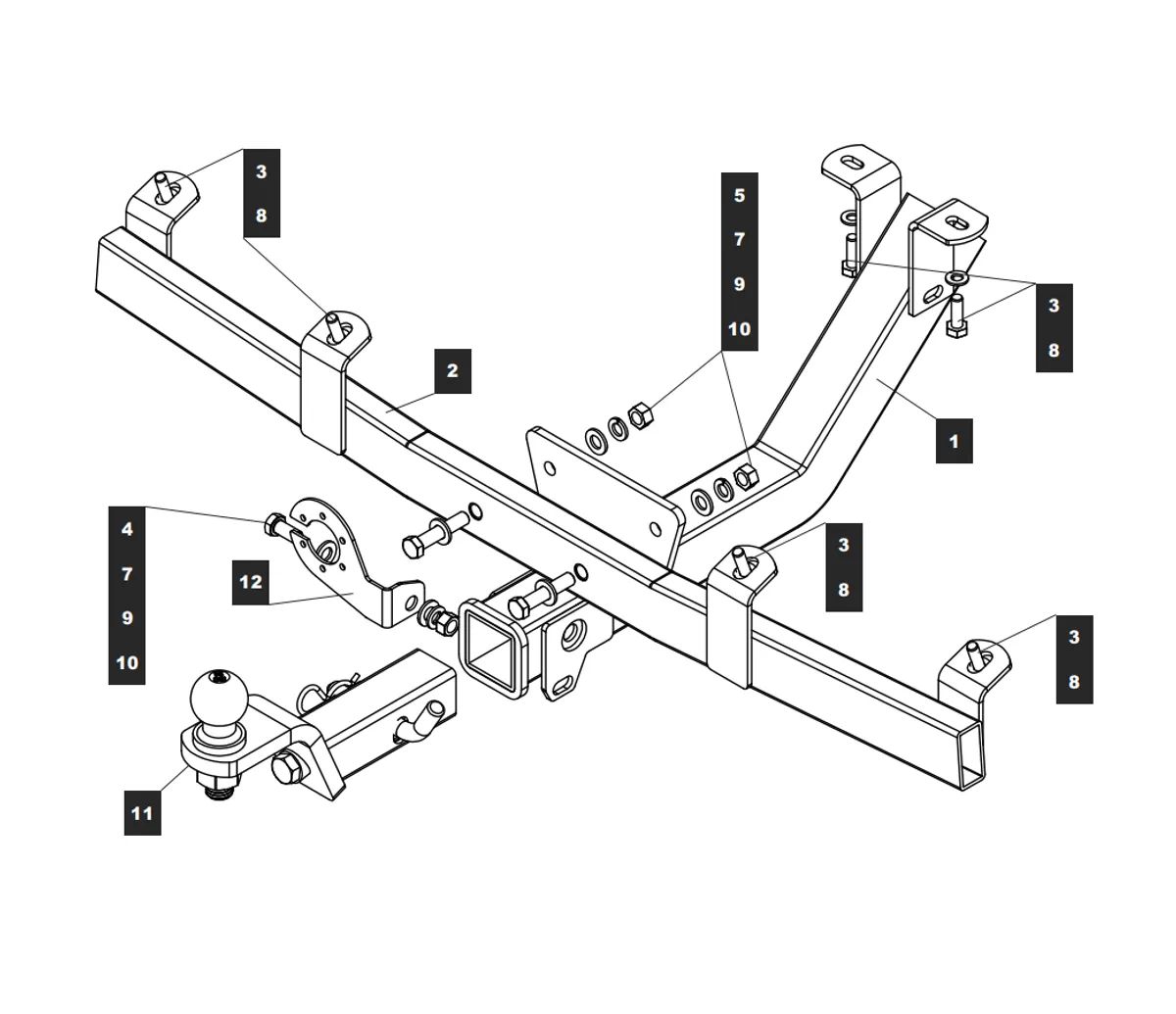 3
8

5
7
9
10

3
8

2

1

4
7
9
10

12

3
8

3
8

11