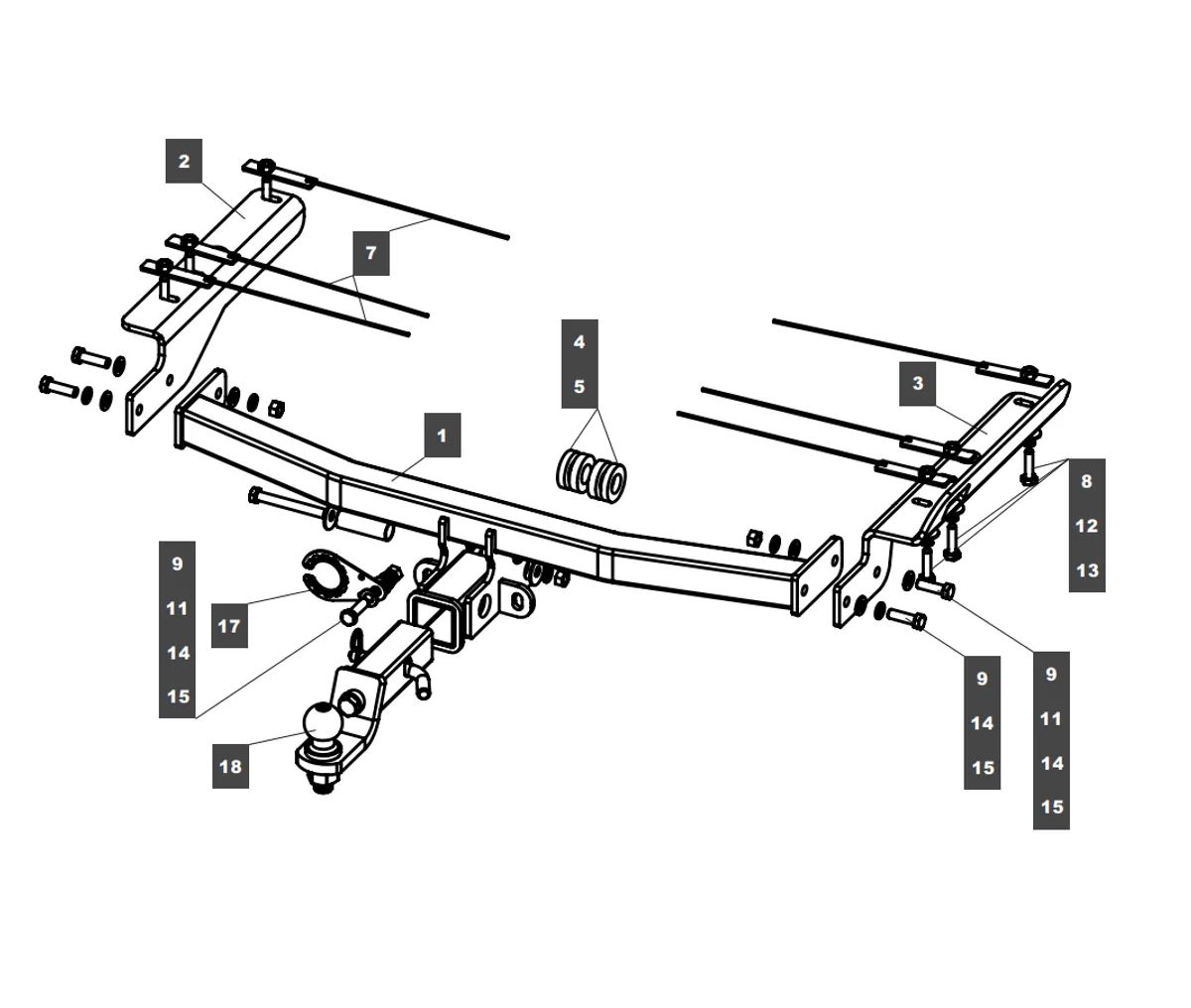 2

7

4
5

3

1

8
12
13

9
11
14
15

17

18

9
14
15

9
11
14
15