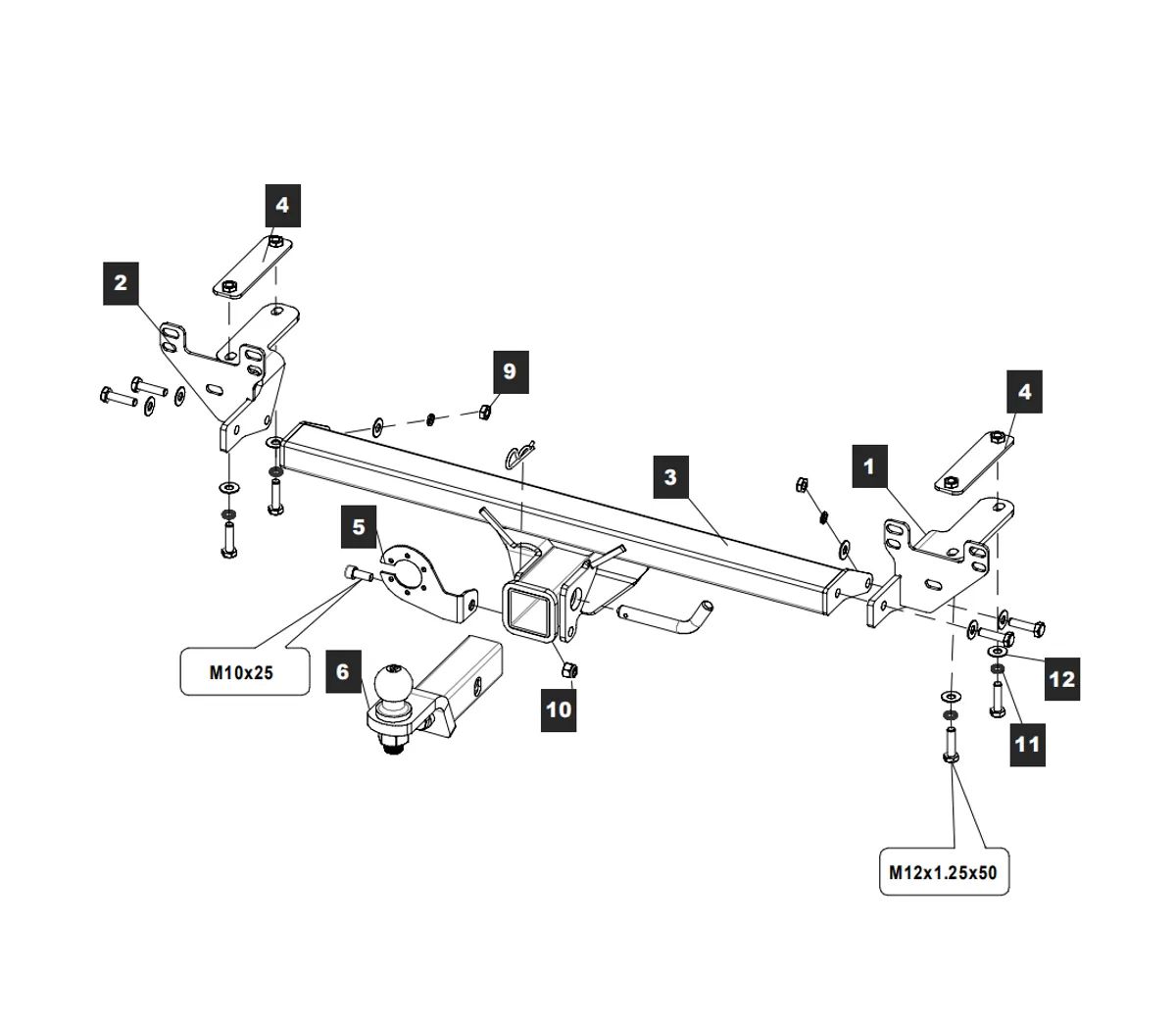 4

2

9

4

1

3

5

M10x25

6

10

12

11

M12x1.25x50