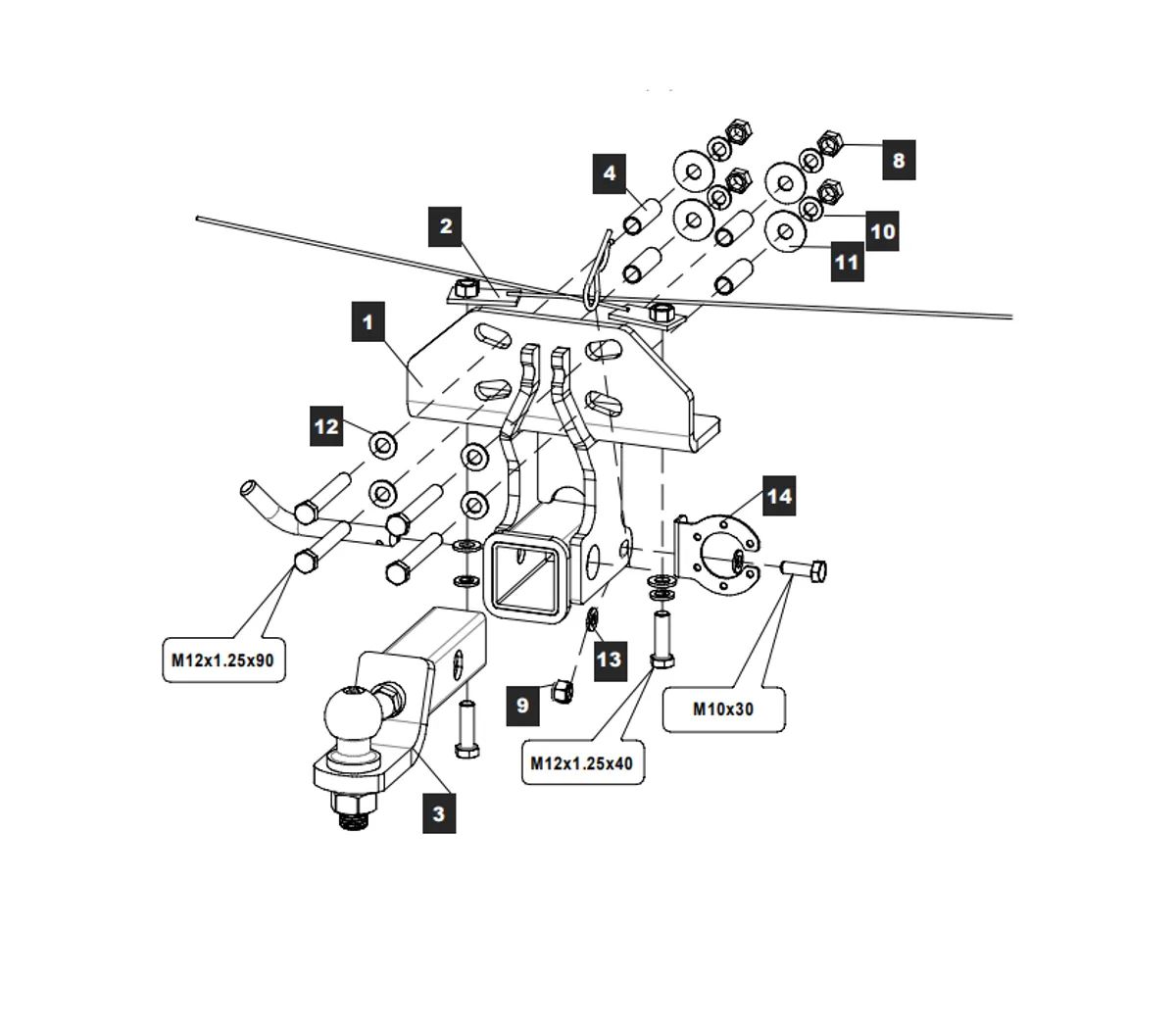 4
8
2
10
11
1
12
14
M12x1.25x90
13
9
M10x30
M12x1.25x40
3