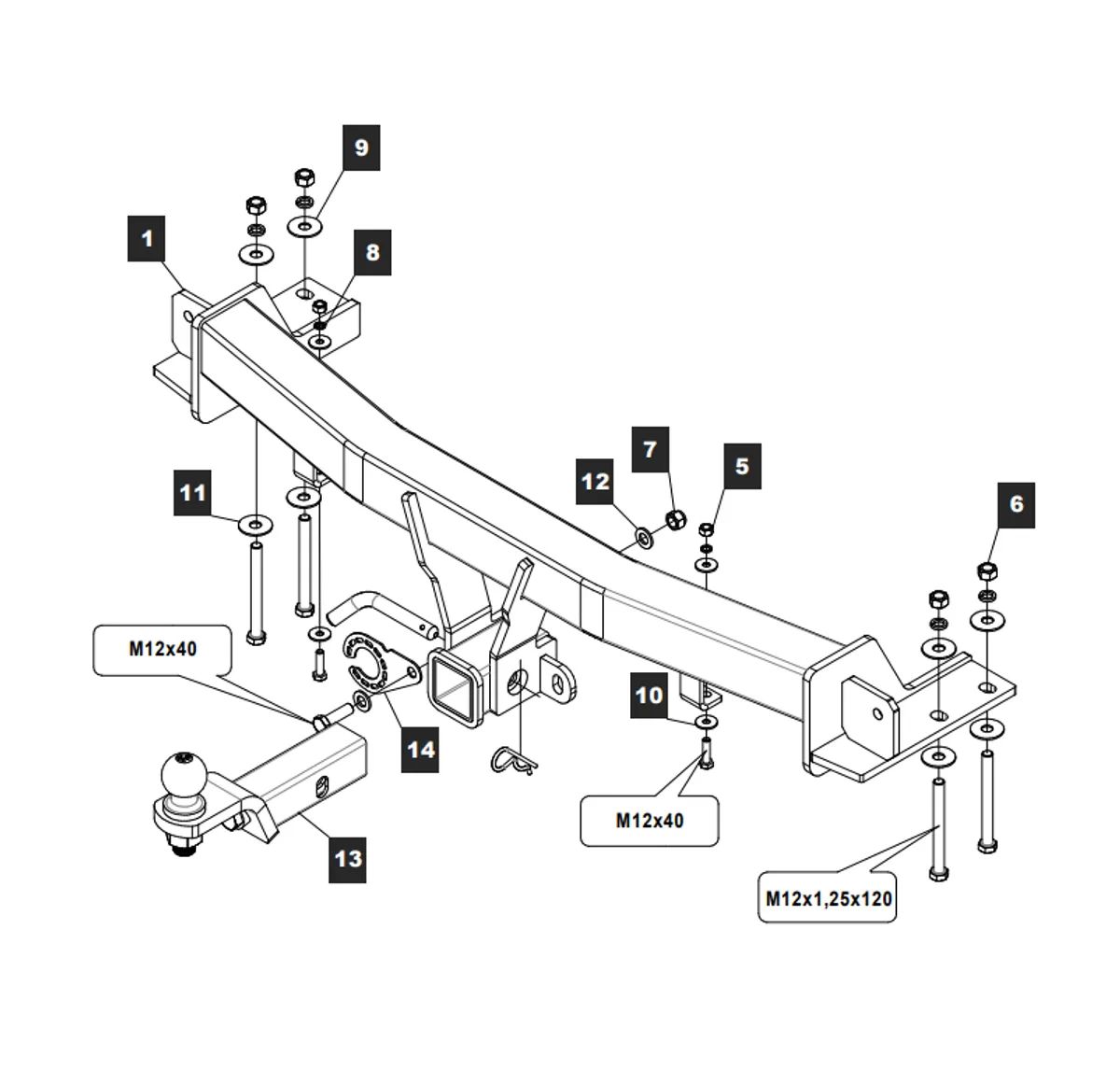 9
1
8
7
5
12
6
11
M12x40
10
14
M12x40
13
M12x1,25x120