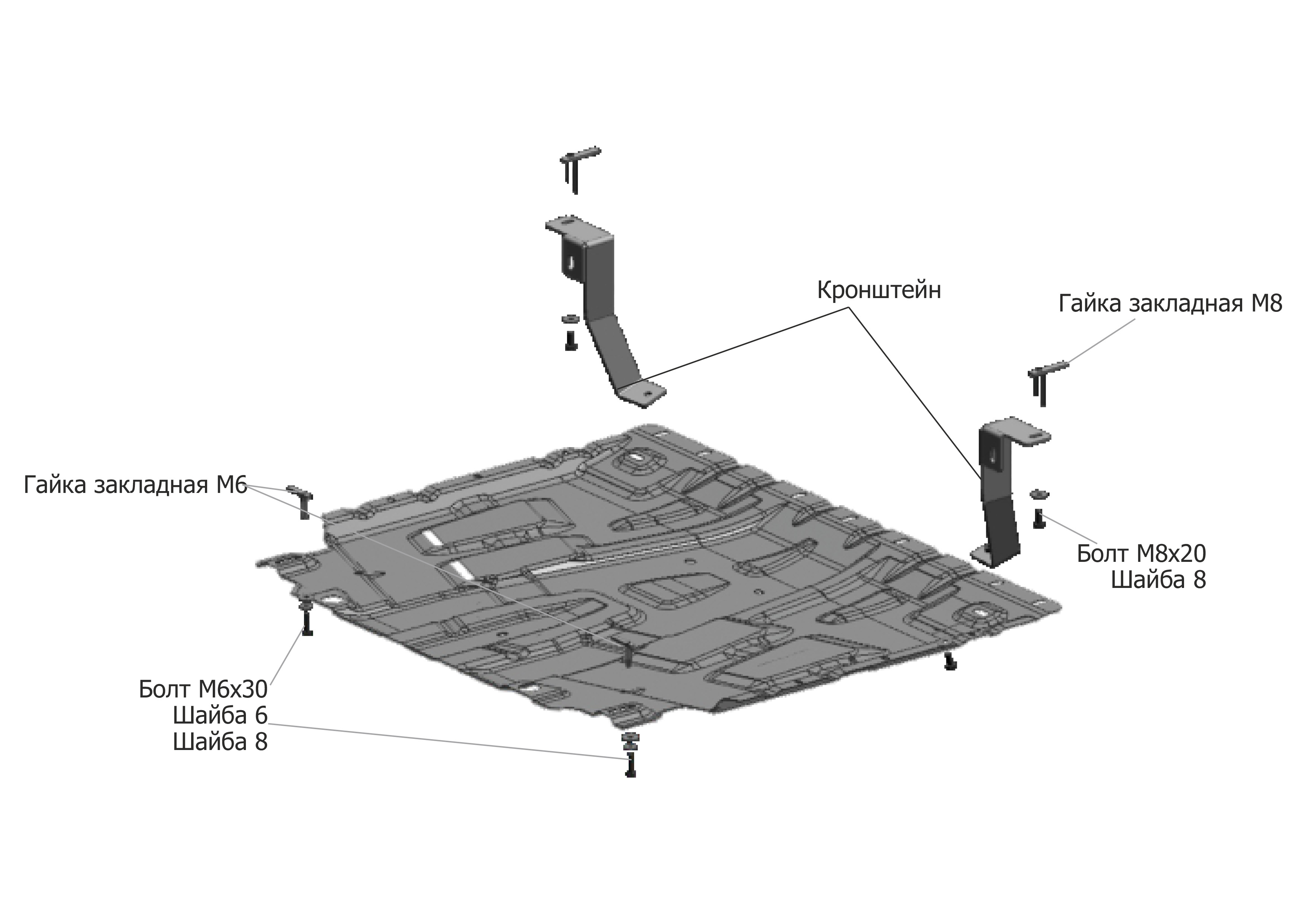 Кронштейн

Гайка закладная М8

Гайка закладная М6

Болт М8х20
Шайба 8

Болт М6х30
Шайба 6
Шайба 8