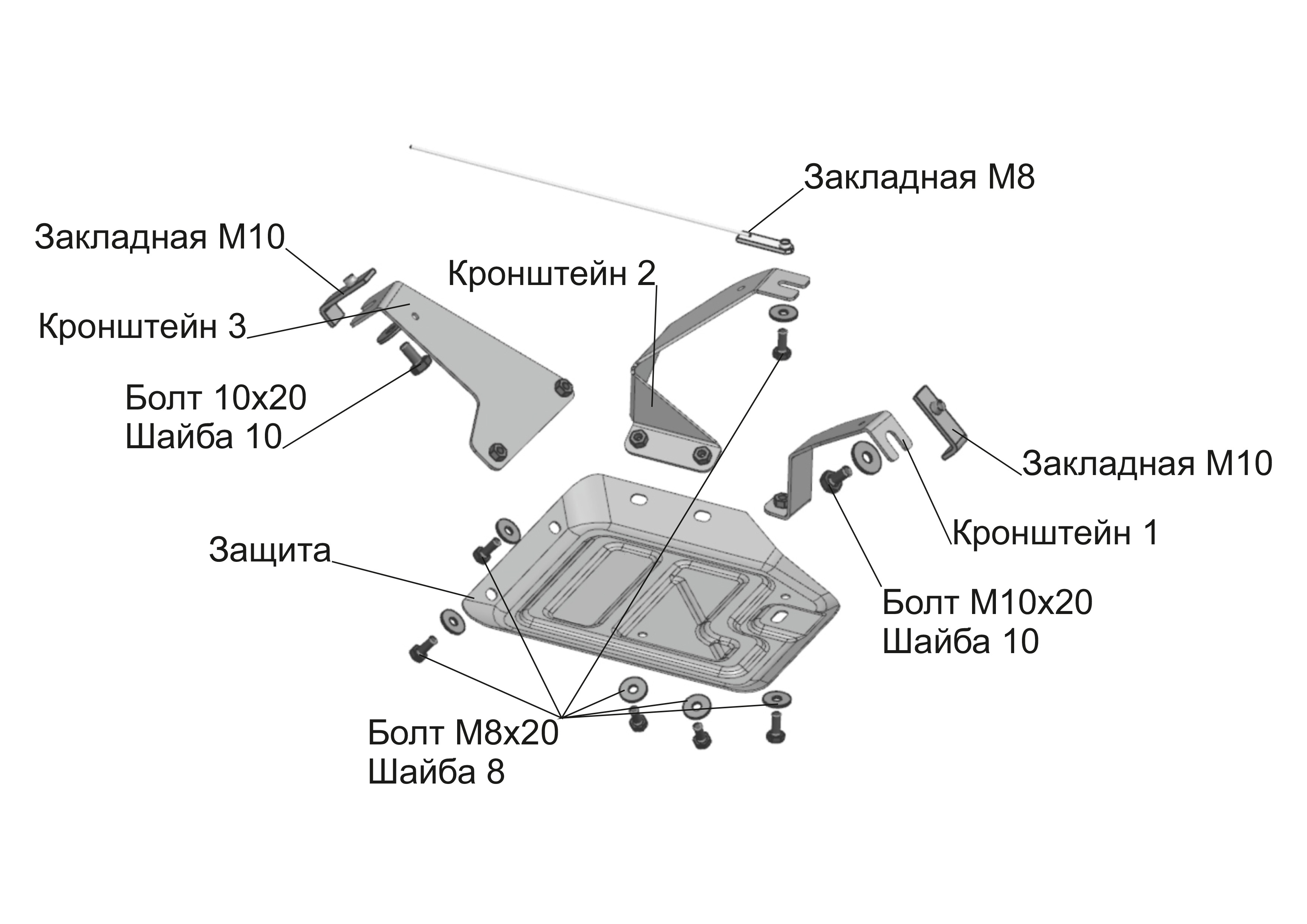 Закладная М8

Закладная М10

Кронштейн 2

Кронштейн 3

Болт 10х20
Шайба 10

Закладная М10

Кронштейн 1

Защита

Болт М10х20
Шайба 10

Болт М8х20
Шайба 8