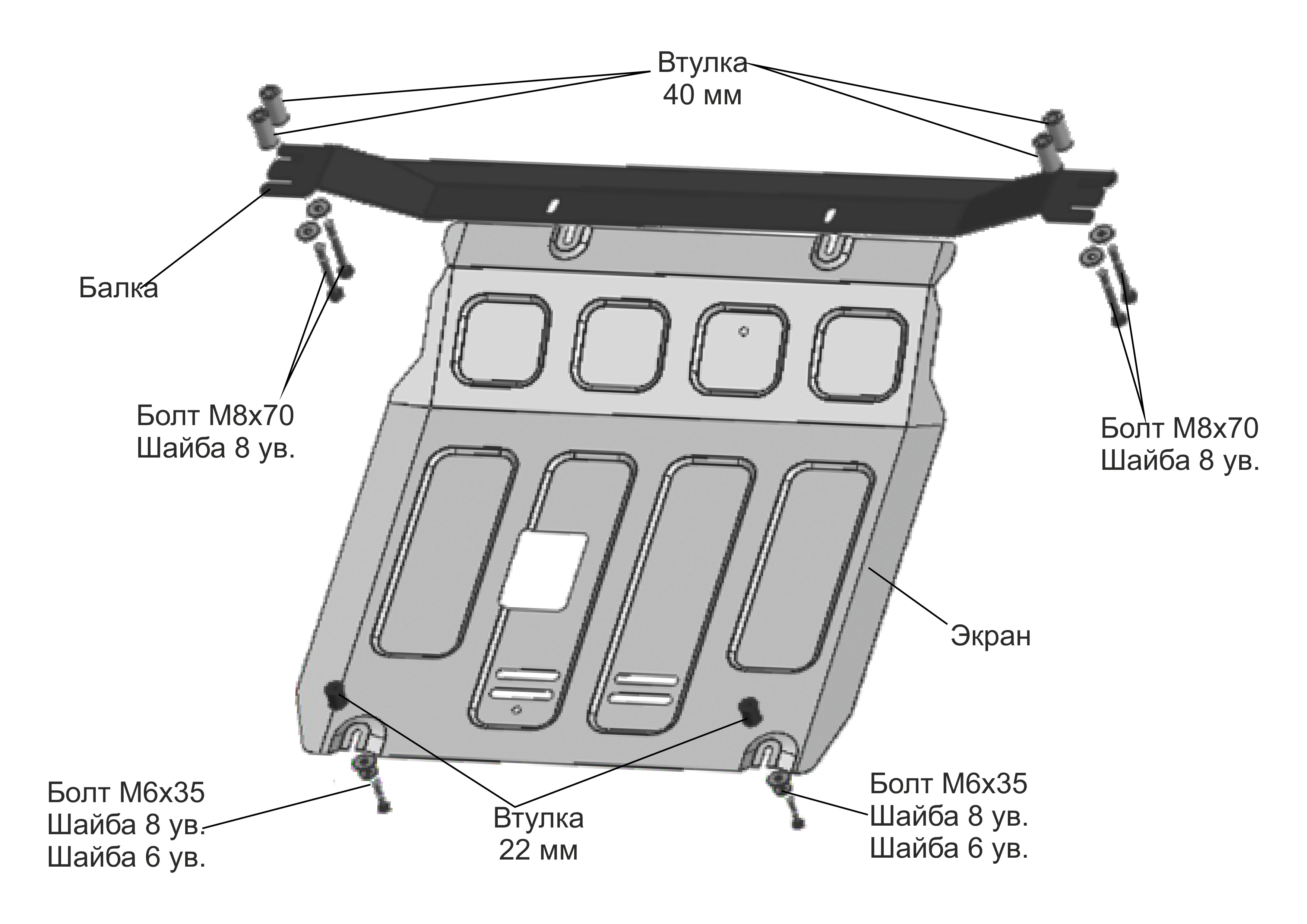 Втулка
40 мм

Балка

Болт М8х70
Шайба 8 ув.

Болт М8х70
Шайба 8 ув.

Экран

Болт М6х35
Шайба 8 ув.
Шайба 6 ув.

Втулка
22 мм

Болт М6х35
Шайба 8 ув.
Шайба 6 ув.