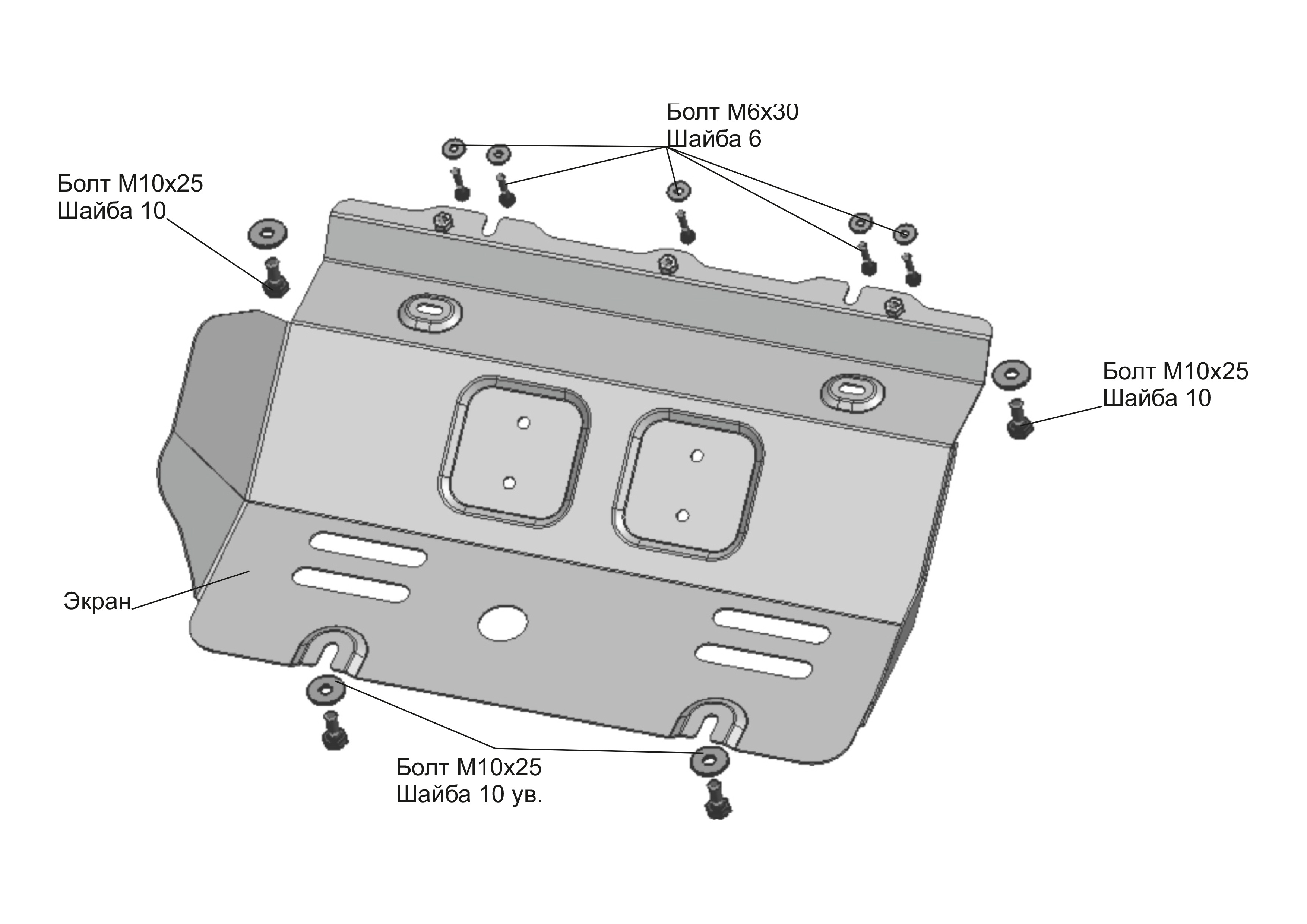 Болт М6х30
Шайба 6

Болт М10х25
Шайба 10

Болт М10х25
Шайба 10

Экран

Болт М10х25
Шайба 10 ув.