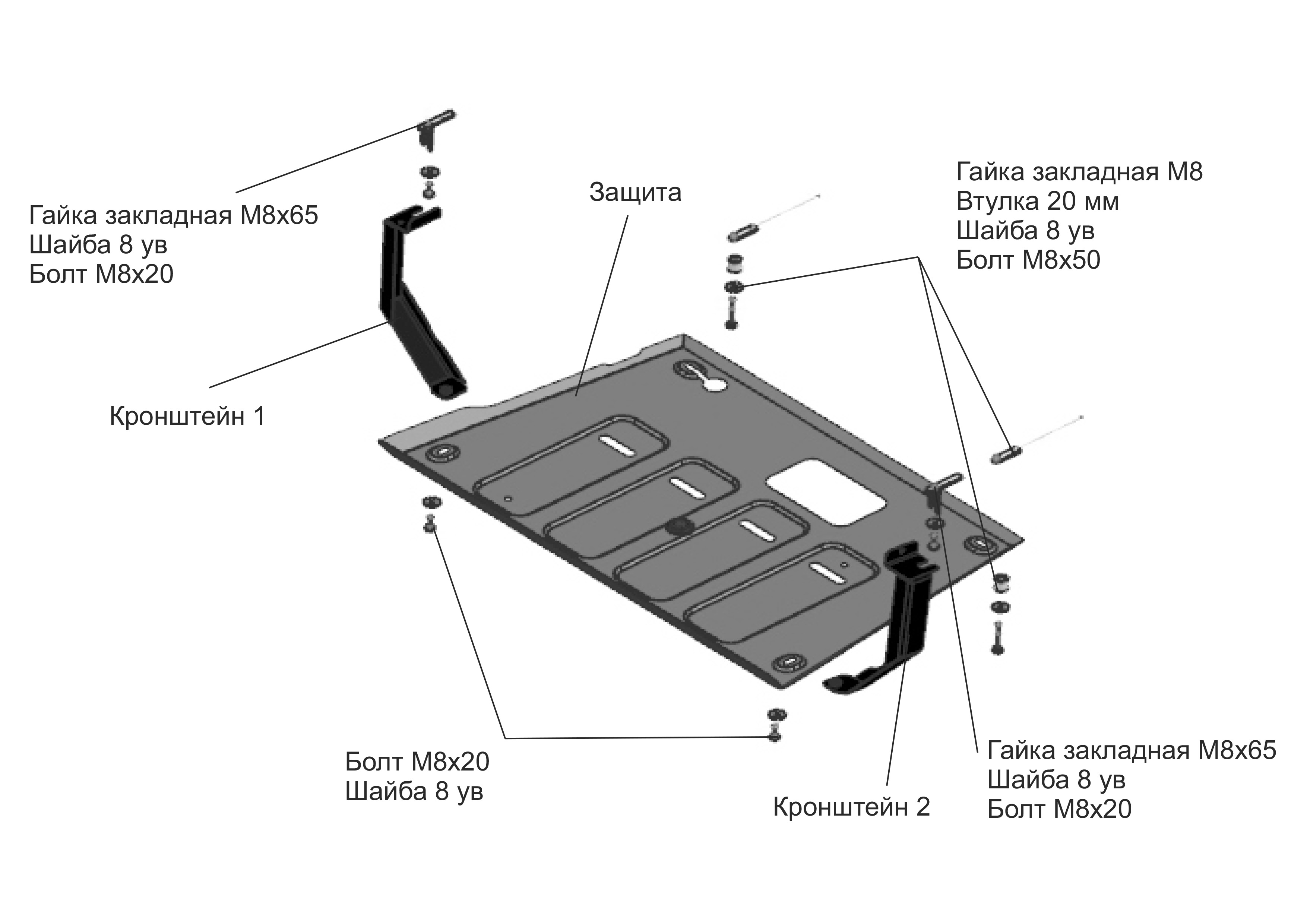 Гайка закладная М8х65
Шайба 8 ув
Болт М8х20

Защита

Гайка закладная М8
Втулка 20 мм
Шайба 8 ув
Болт М8х50

Кронштейн 1

Болт М8х20
Шайба 8 ув

Кронштейн 2

Гайка закладная М8х65
Шайба 8 ув
Болт М8х20