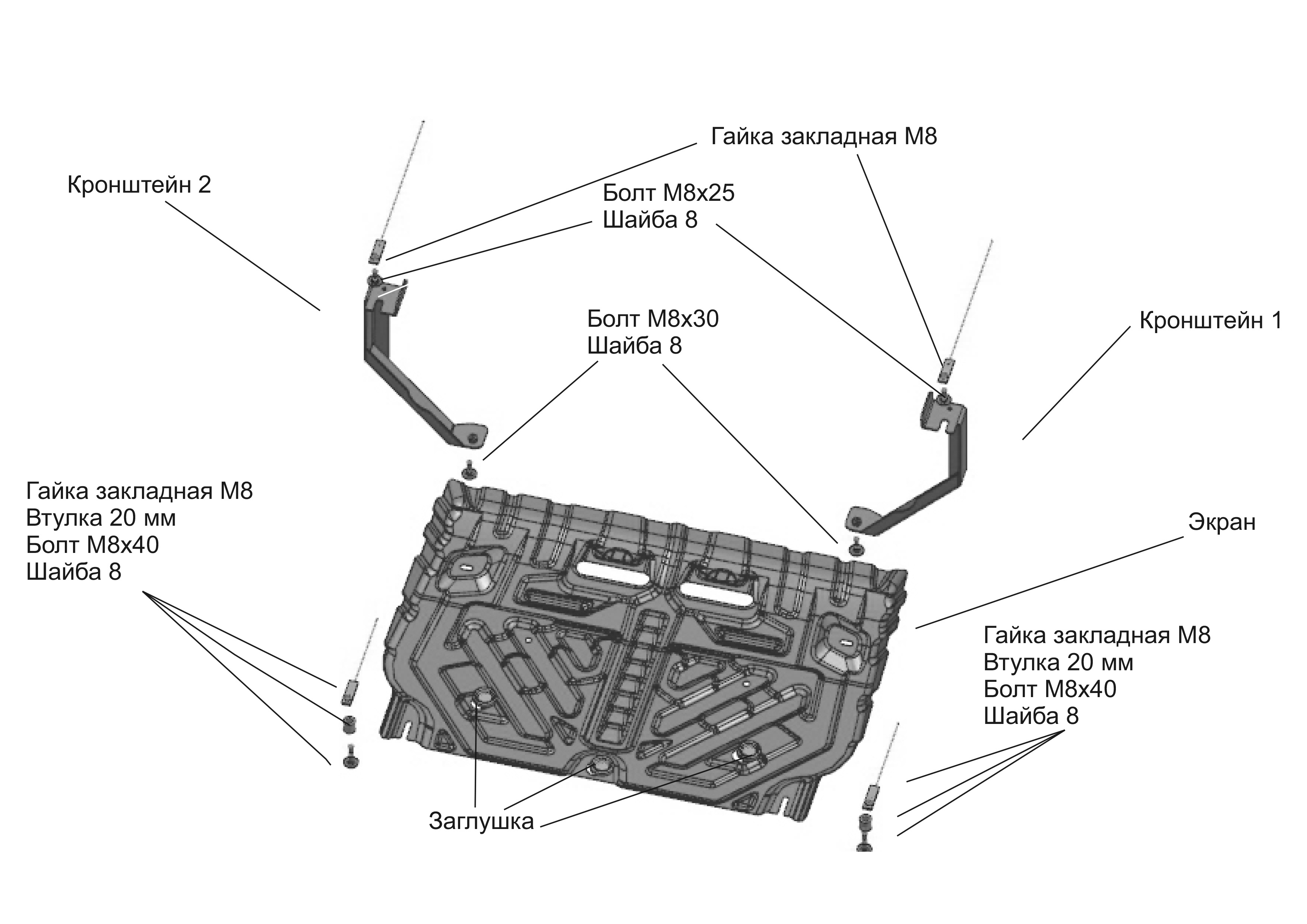 Гайка закладная М8

Кронштейн 2

Болт М8х25
Шайба 8

Болт М8х30
Шайба 8

Кронштейн 1

Гайка закладная М8
Втулка 20 мм
Болт М8х40
Шайба 8

Экран

Гайка закладная М8
Втулка 20 мм
Болт М8х40
Шайба 8

Заглушка