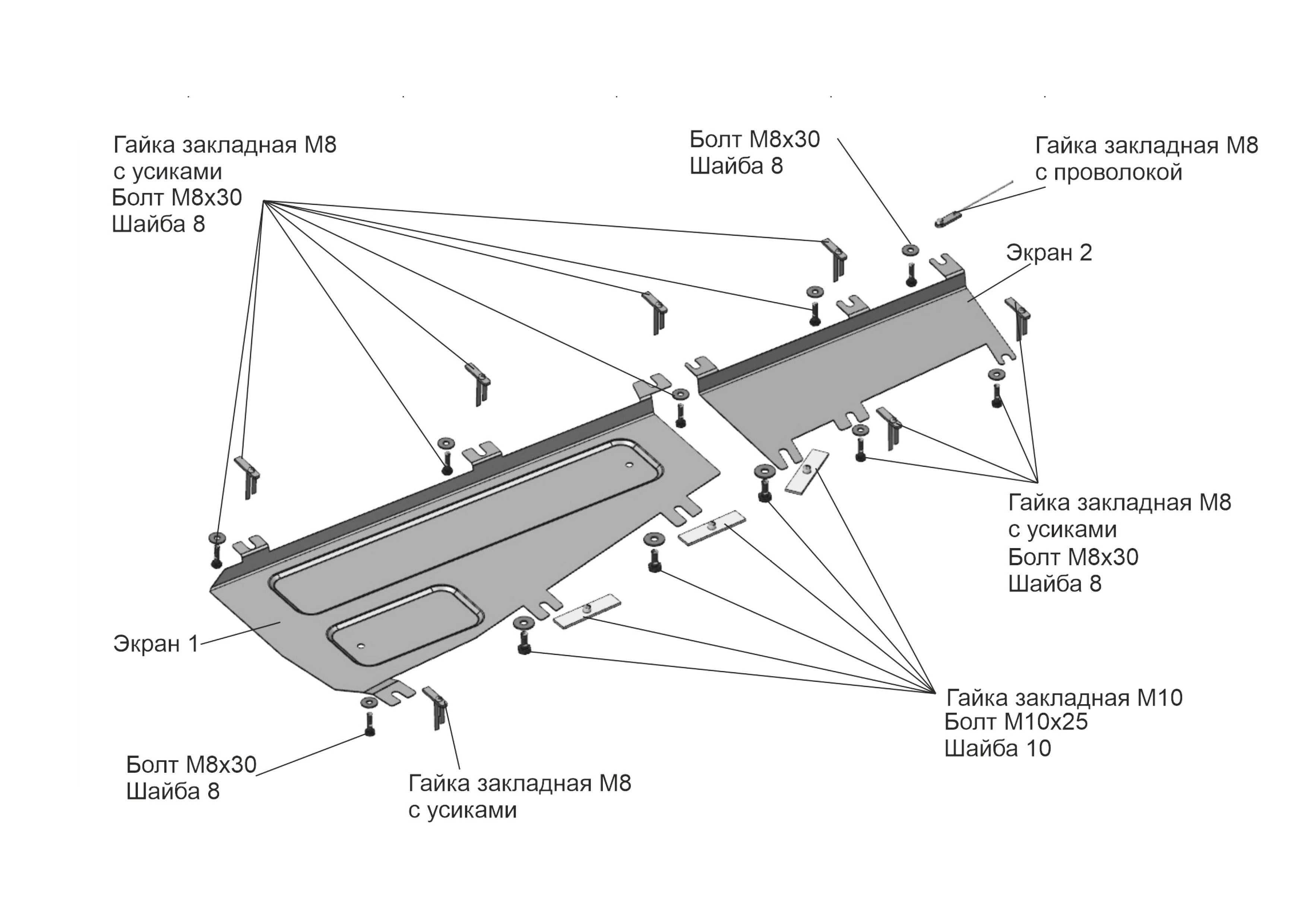 Гайка закладная М8
с усиками
Болт М8х30
Шайба 8

Болт М8х30
Шайба 8

Гайка закладная М8
с проволокой

Экран 2

Гайка закладная М8
с усиками
Болт М8х30
Шайба 8

Экран 1

Гайка закладная М10
Болт М10х25
Шайба 10

Болт М8х30
Шайба 8

Гайка закладная М8
с усиками